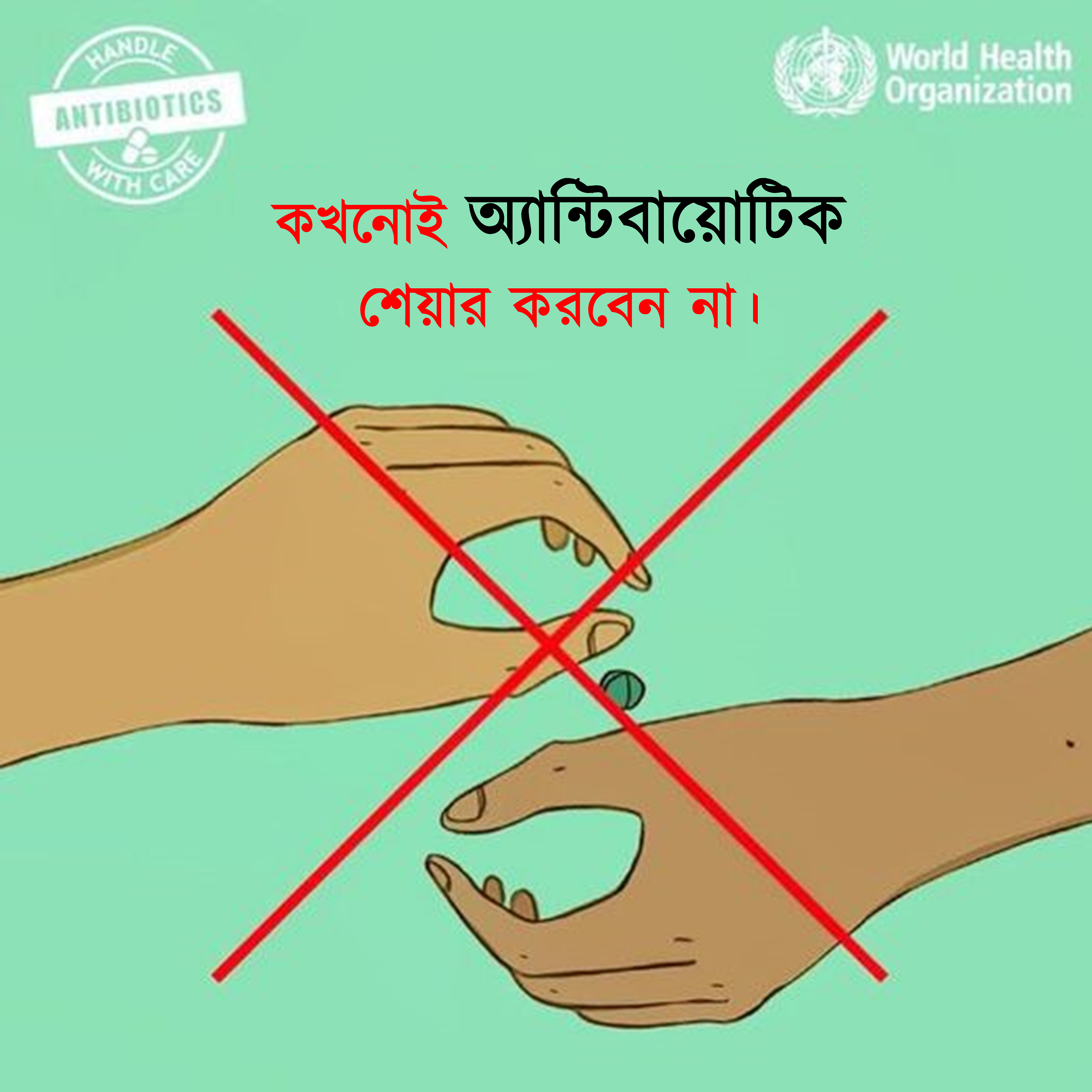 HANDLE
ANTIBIOTICS
WITH CARE

World Health Organization

কখনোই অ্যান্টিবায়োটিক শেয়ার করবেন না।