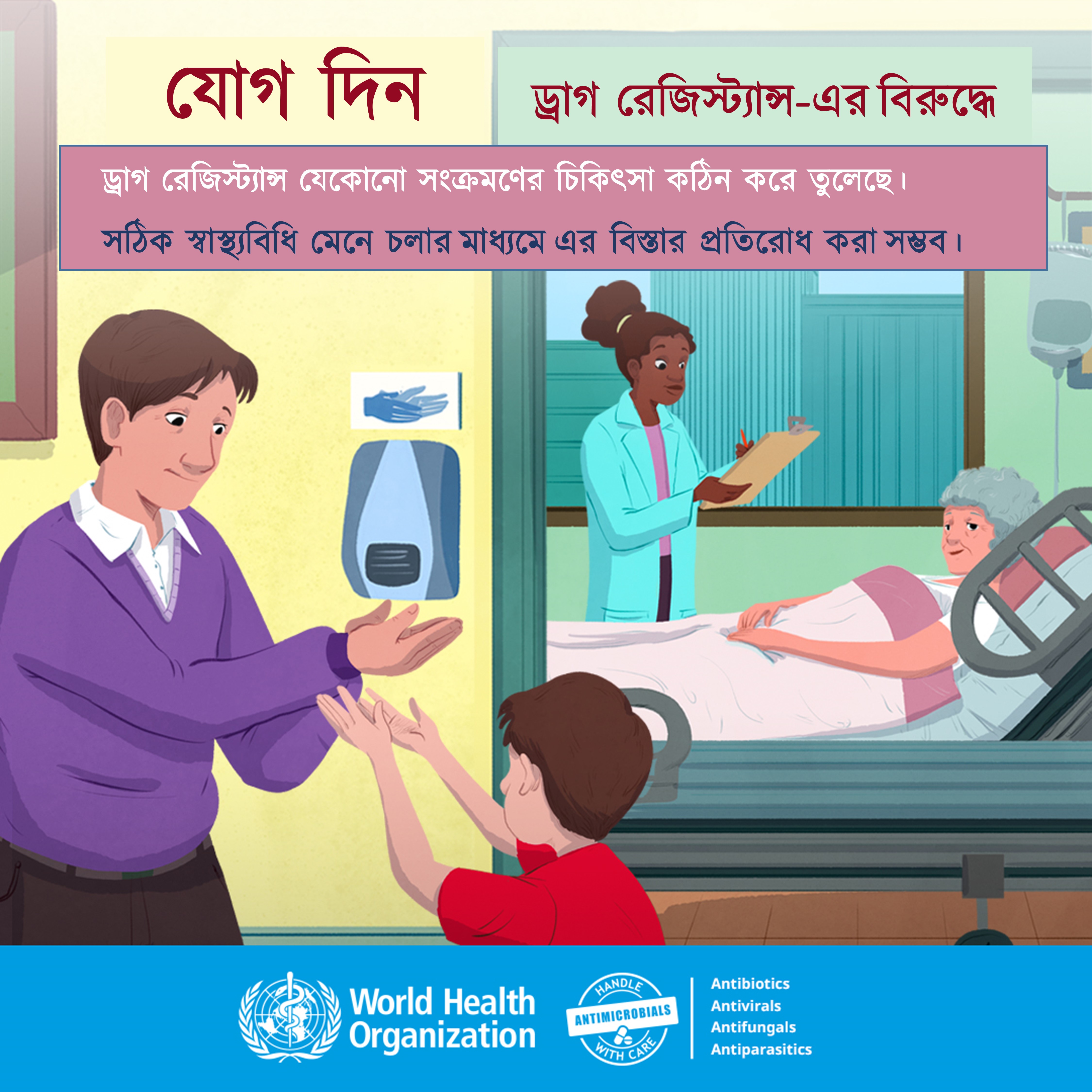 যোগ দিন

ড্রাগ রেজিস্ট্যান্স-এর বিরুদ্ধে

ড্রাগ রেজিস্ট্যান্স যেকোনো সংক্রমণের চিকিৎসা কঠিন করে তুলেছে।

সঠিক স্বাস্থ্যবিধি মেনে চলার মাধ্যমে এর বিস্তার প্রতিরোধ করা সম্ভব।

World Health Organization

HANDLE ANTIMICROBIALS WITH CARE

Antibiotics
Antivirals
Antifungals
Antiparasitics