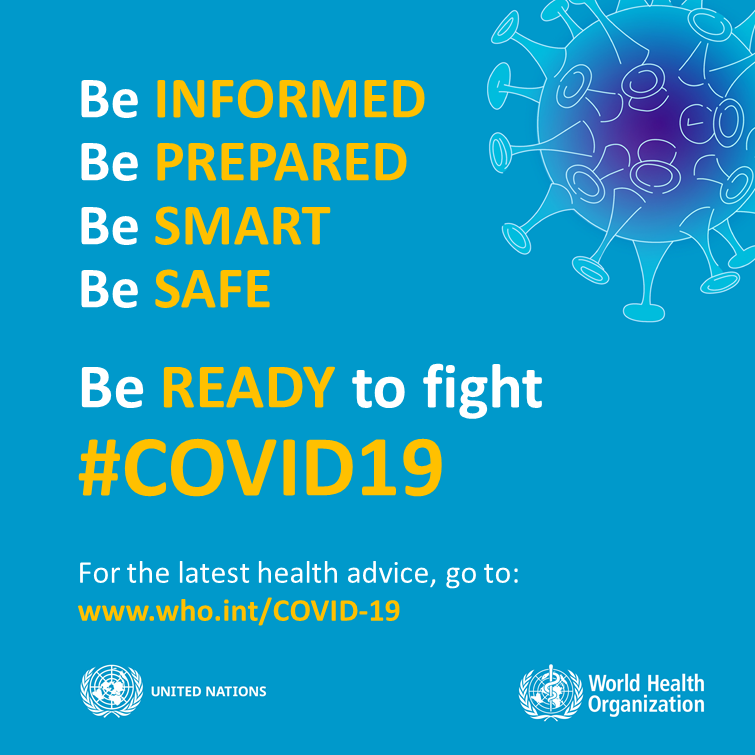 Be INFORMED
Be PREPARED
Be SMART
Be SAFE

Be READY to fight
#COVID19

For the latest health advice, go to:
www.who.int/COVID-19

UNITED NATIONS

World Health Organization