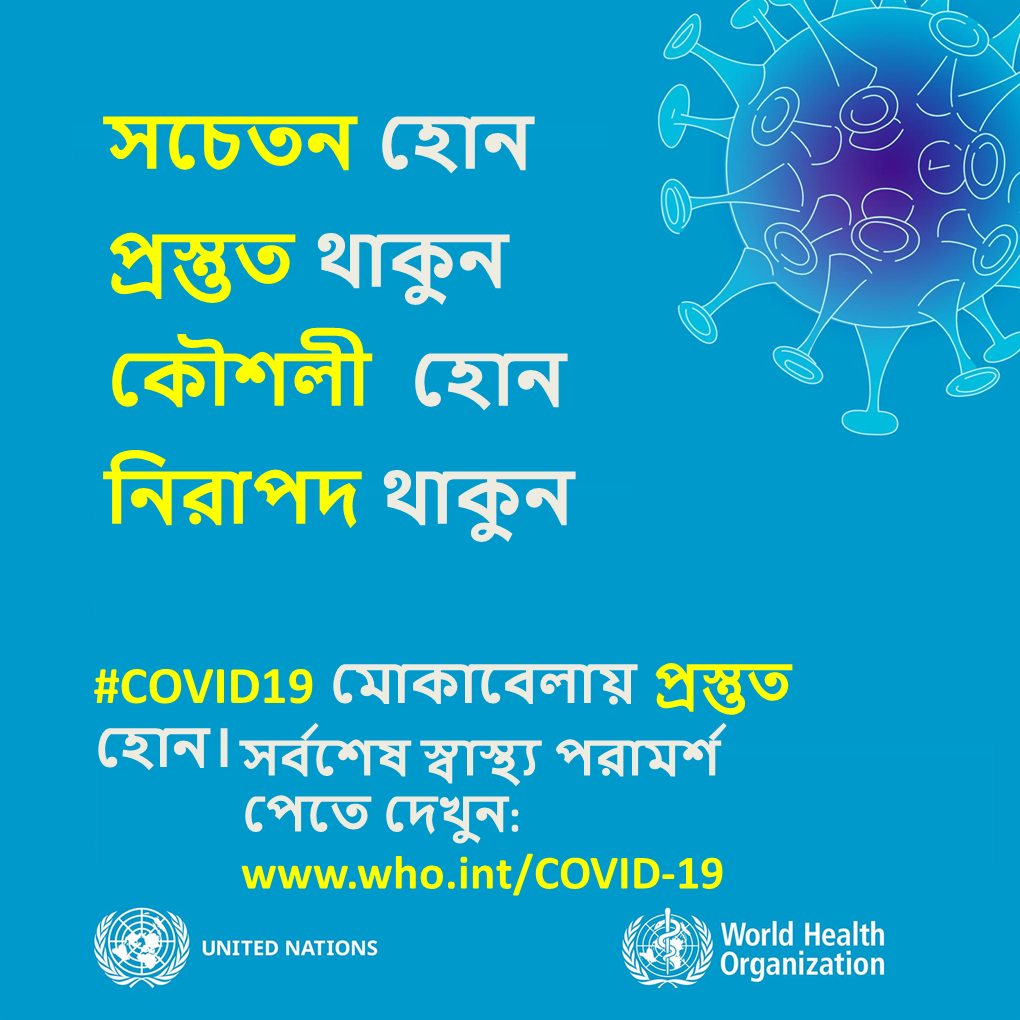 সচেতন হোন
প্রস্তুত থাকুন
কৌশলী হোন
নিরাপদ থাকুন

#COVID19 মোকাবেলায় প্রস্তুত হোন। সর্বশেষ স্বাস্থ্য পরামর্শ পেতে দেখুন:
www.who.int/COVID-19

UNITED NATIONS

World Health Organization