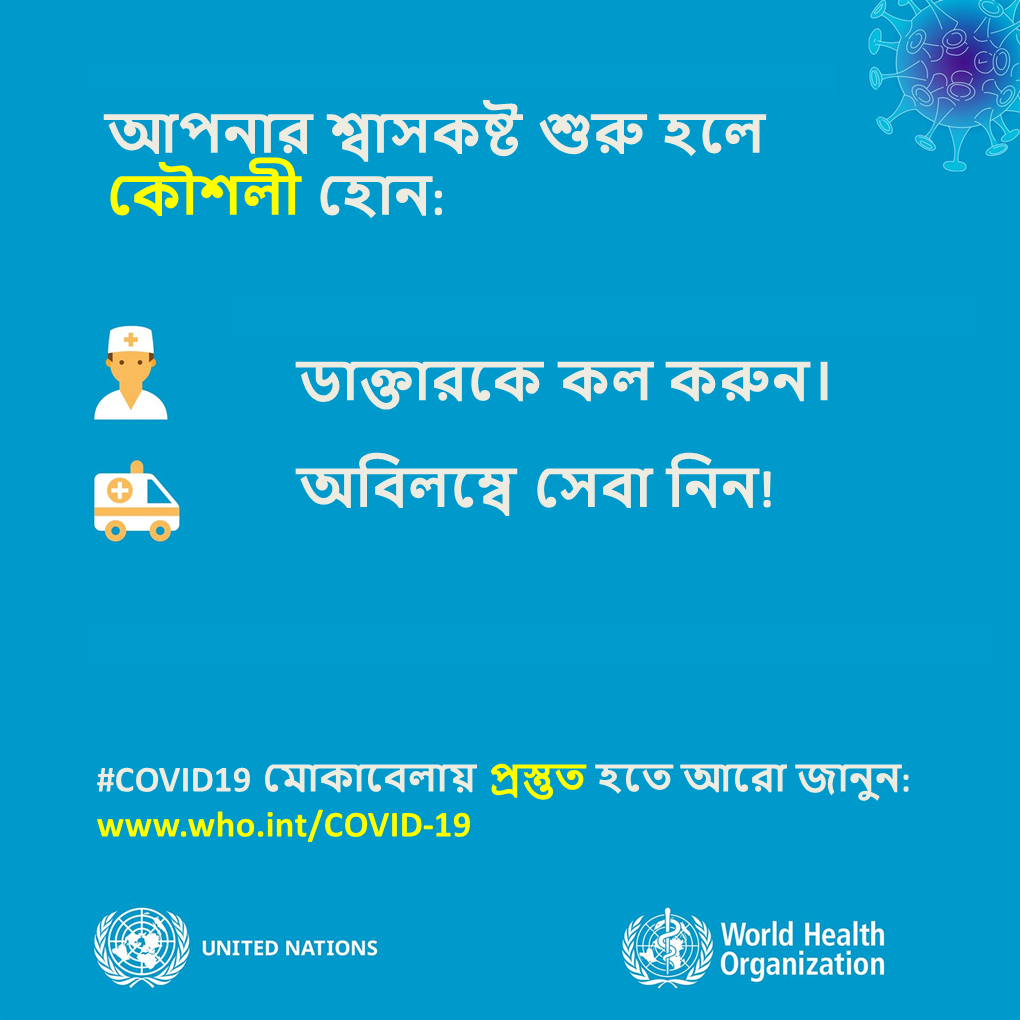 আপনার শ্বাসকষ্ট শুরু হলে কৌশলী হোন:

ডাক্তারকে কল করুন।

অবিলম্বে সেবা নিন!

#COVID19 মোকাবেলায় প্রস্তুত হতে আরো জানুন:
www.who.int/COVID-19

UNITED NATIONS

World Health Organization