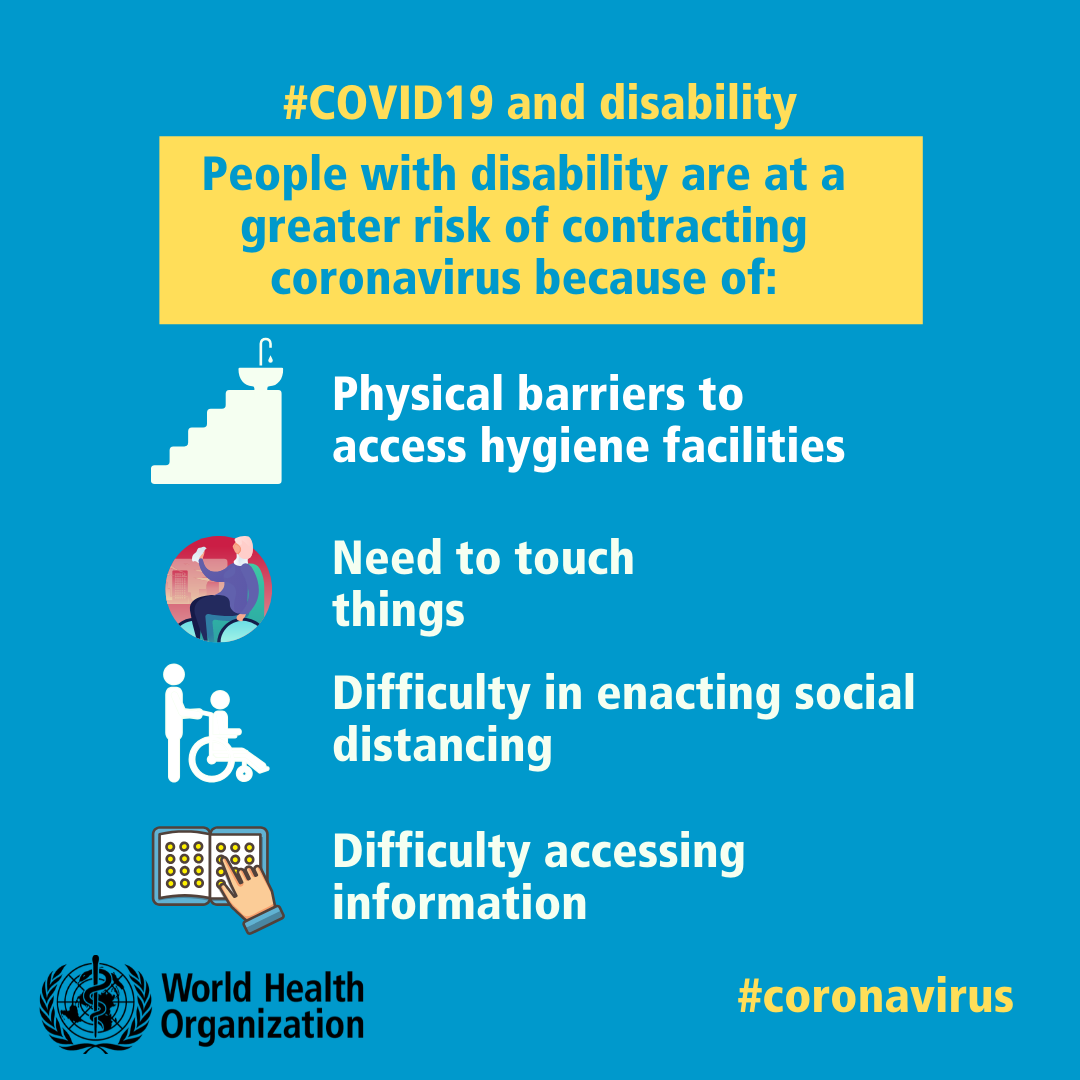 #COVID19 and disability

People with disability are at a greater risk of contracting coronavirus because of:

Physical barriers to access hygiene facilities

Need to touch things

Difficulty in enacting social distancing

Difficulty accessing information

World Health Organization

#coronavirus