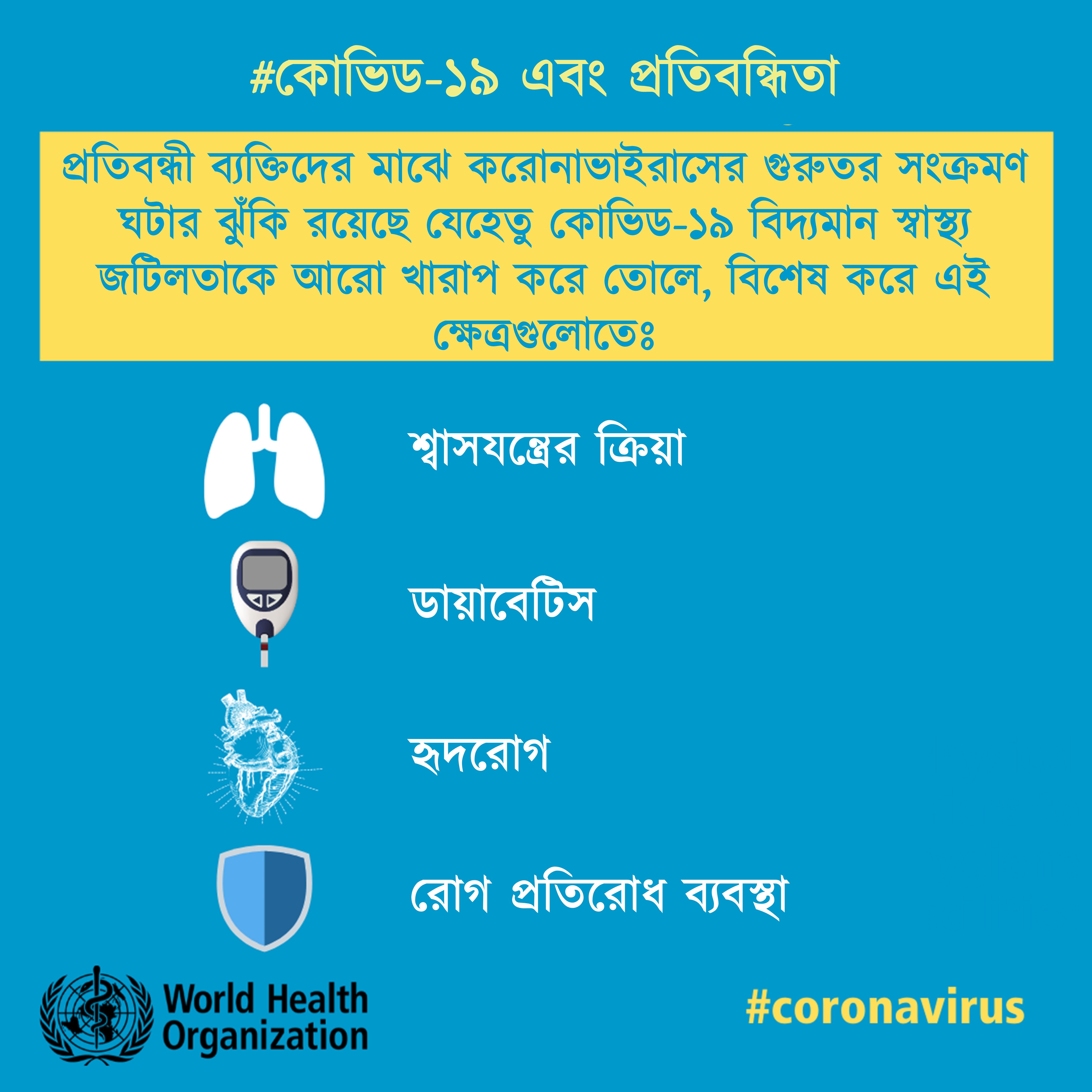 #কোভিড-১৯ এবং প্রতিবন্ধিতা

প্রতিবন্ধী ব্যক্তিদের মাঝে করোনাভাইরাসের গুরুতর সংক্রমণ ঘটার ঝুঁকি রয়েছে যেহেতু কোভিড-১৯ বিদ্যমান স্বাস্থ্য জটিলতাকে আরো খারাপ করে তোলে, বিশেষ করে এই ক্ষেত্রগুলোতেঃ

শ্বাসযন্ত্রের ক্রিয়া

ডায়াবেটিস

হৃদরোগ

রোগ প্রতিরোধ ব্যবস্থা

World Health Organization

#coronavirus