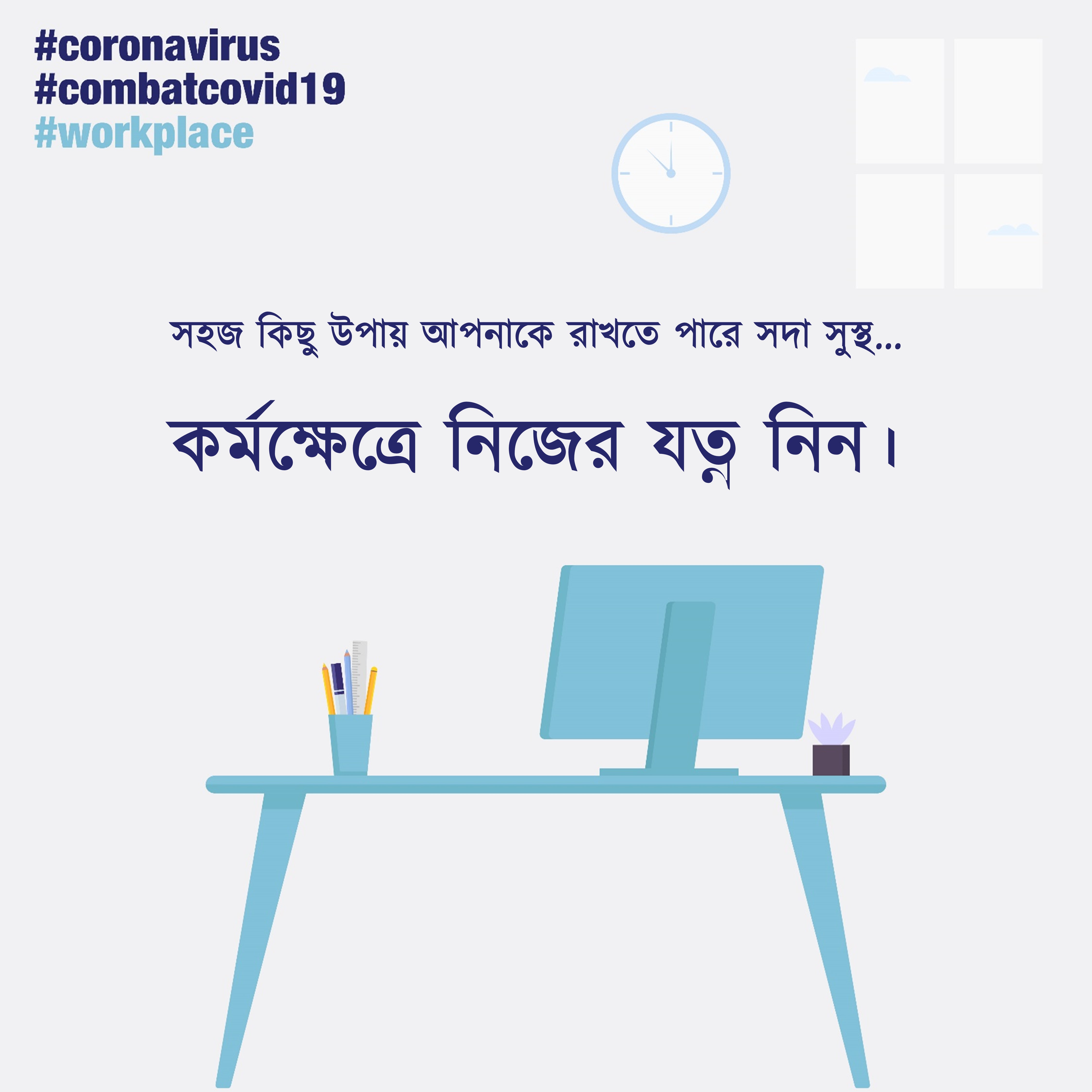 #coronavirus
#combatcovid19
#workplace

সহজ কিছু উপায় আপনাকে রাখতে পারে সদা সুস্থ...

কর্মক্ষেত্রে নিজের যত্ন নিন।