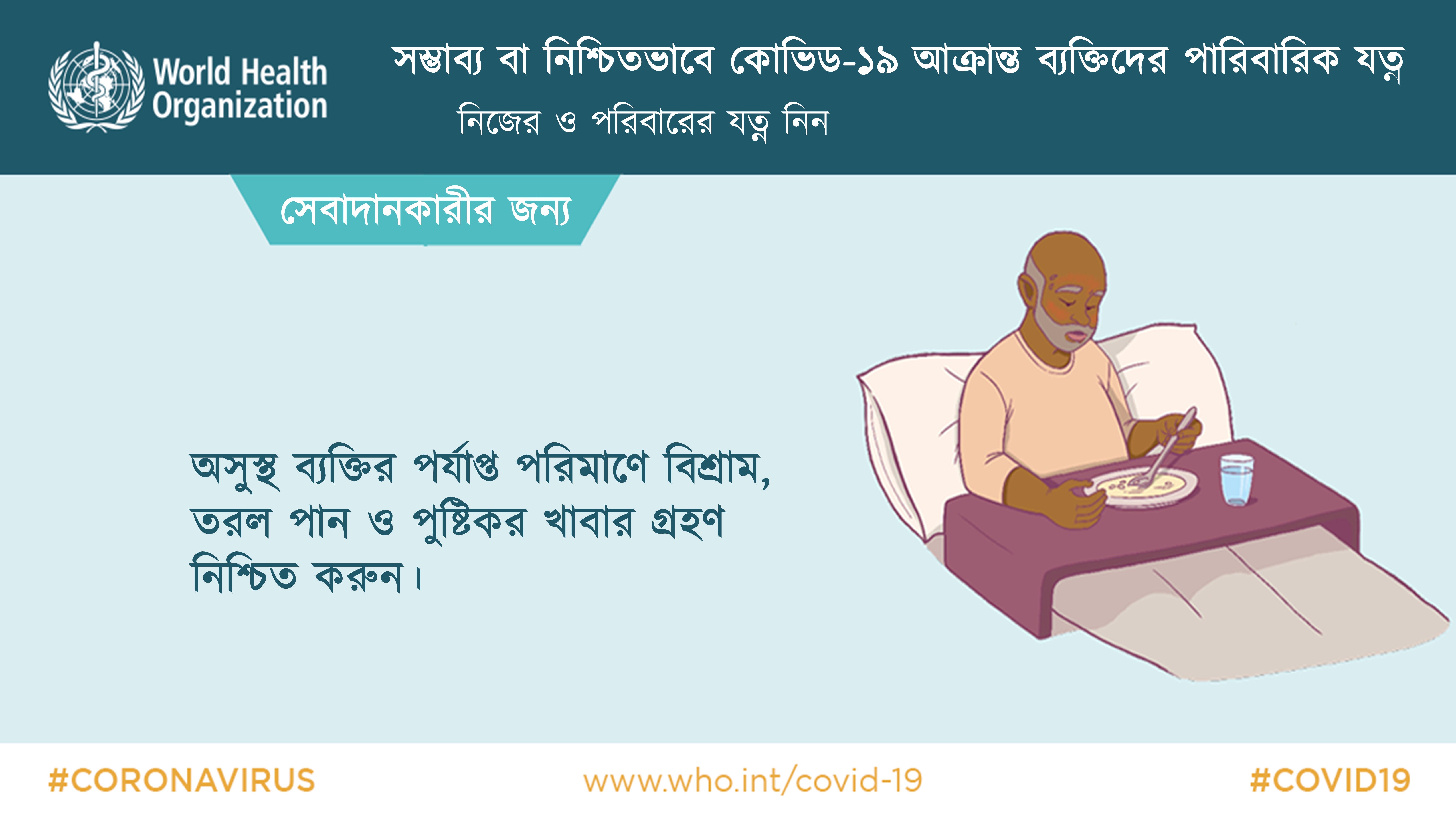 World Health Organization

সম্ভাব্য বা নিশ্চিতভাবে কোভিড-১৯ আক্রান্ত ব্যক্তিদের পারিবারিক যত্ন

নিজের ও পরিবারের যত্ন নিন

সেবাদানকারীর জন্য

অসুস্থ ব্যক্তির পর্যাপ্ত পরিমাণে বিশ্রাম, তরল পান ও পুষ্টিকর খাবার গ্রহণ নিশ্চিত করুন।

#CORONAVIRUS

www.who.int/covid-19

#COVID19