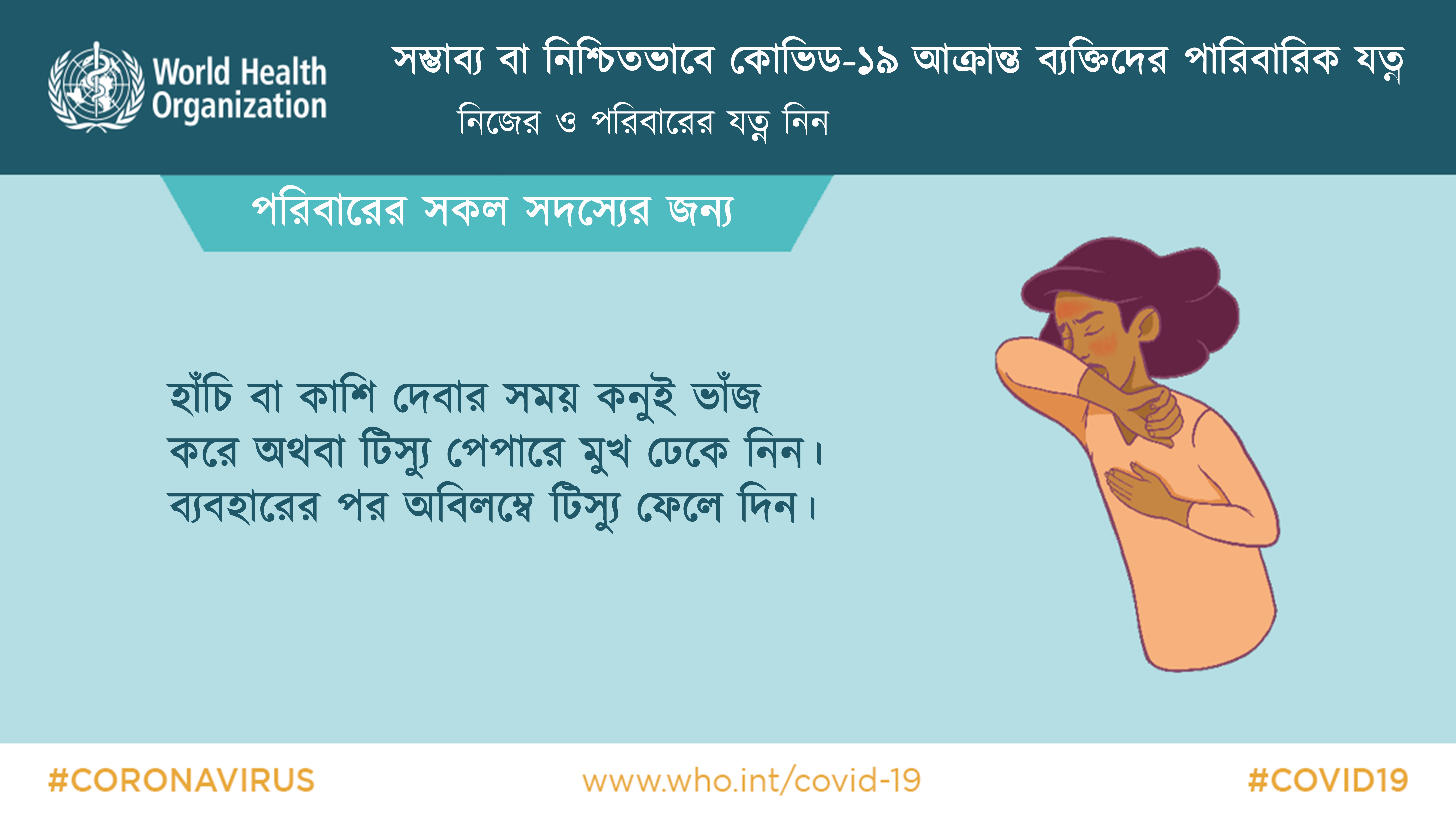 World Health Organization

সম্ভাব্য বা নিশ্চিতভাবে কোভিড-১৯ আক্রান্ত ব্যক্তিদের পারিবারিক যত্ন

নিজের ও পরিবারের যত্ন নিন

পরিবারের সকল সদস্যের জন্য

হাঁচি বা কাশি দেবার সময় কনুই ভাঁজ করে অথবা টিস্যু পেপারে মুখ ঢেকে নিন। ব্যবহারের পর অবিলম্বে টিস্যু ফেলে দিন।

#CORONAVIRUS

www.who.int/covid-19

#COVID19