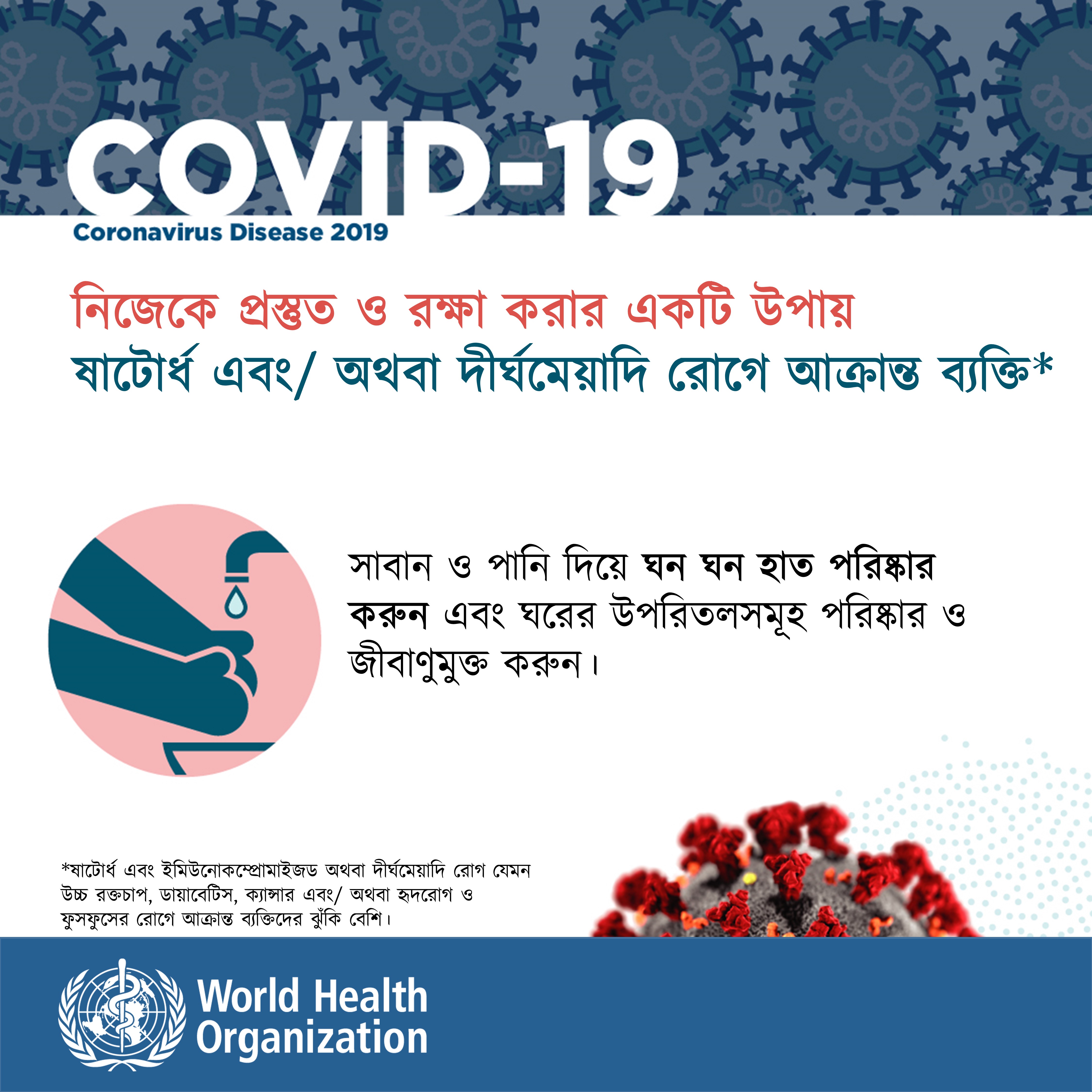 COVID-19
Coronavirus Disease 2019

নিজেকে প্রস্তুত ও রক্ষা করার একটি উপায়
ষাটোর্ধ এবং/ অথবা দীর্ঘমেয়াদি রোগে আক্রান্ত ব্যক্তি*

সাবান ও পানি দিয়ে ঘন ঘন হাত পরিষ্কার করুন এবং ঘরের উপরিতলসমূহ পরিষ্কার ও জীবাণুমুক্ত করুন।

*ষাটোর্ধ এবং ইমিউনোকম্প্রোমাইজড অথবা দীর্ঘমেয়াদি রোগ যেমন উচ্চ রক্তচাপ, ডায়াবেটিস, ক্যান্সার এবং/ অথবা হৃদরোগ ও ফুসফুসের রোগে আক্রান্ত ব্যক্তিদের ঝুঁকি বেশি।

World Health Organization