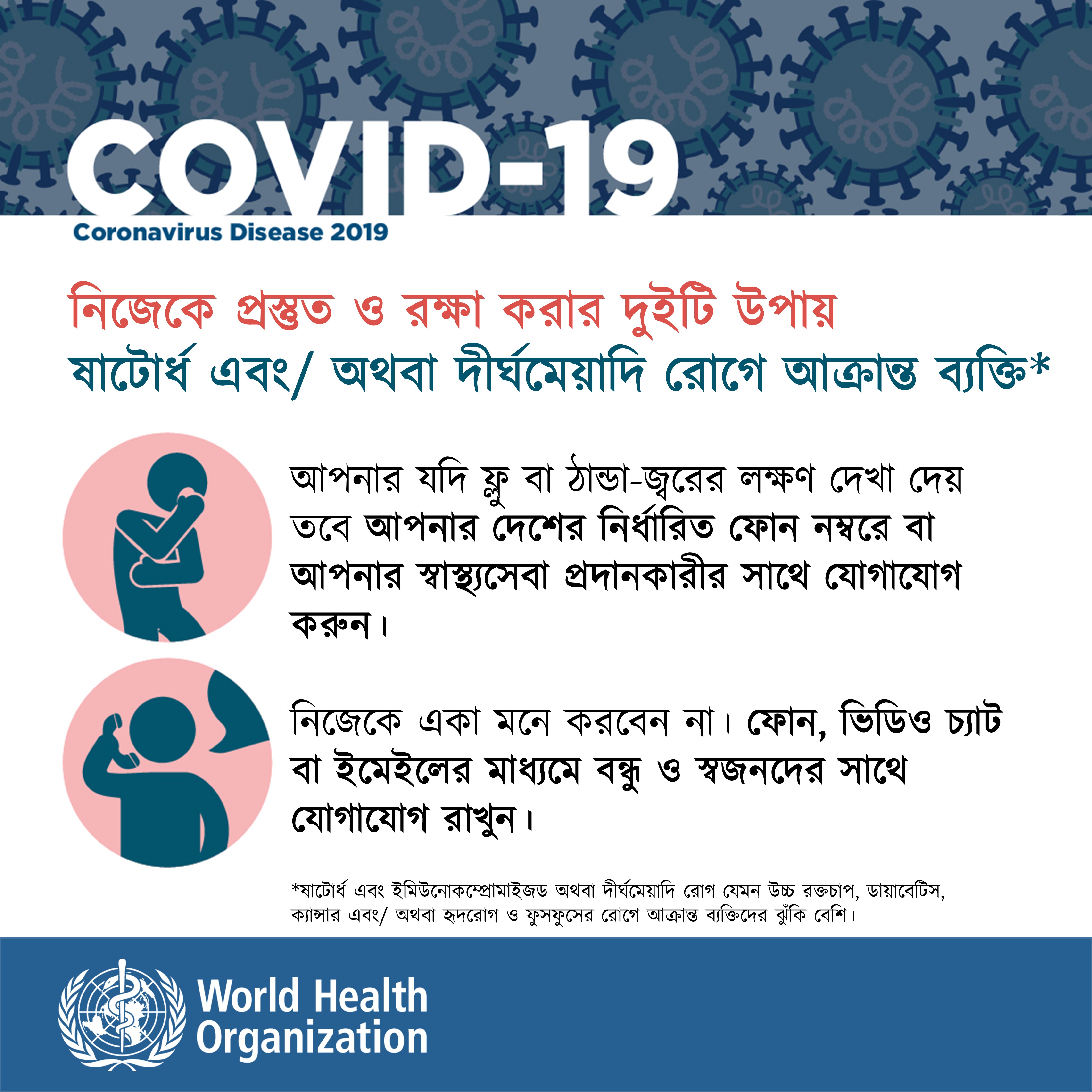 COVID-19
Coronavirus Disease 2019

নিজেকে প্রস্তুত ও রক্ষা করার দুইটি উপায়
ষাটোর্ধ এবং/ অথবা দীর্ঘমেয়াদি রোগে আক্রান্ত ব্যক্তি*

আপনার যদি ফ্লু বা ঠান্ডা-জ্বরের লক্ষণ দেখা দেয় তবে আপনার দেশের নির্ধারিত ফোন নম্বরে বা আপনার স্বাস্থ্যসেবা প্রদানকারীর সাথে যোগাযোগ করুন।

নিজেকে একা মনে করবেন না। ফোন, ভিডিও চ্যাট বা ইমেইলের মাধ্যমে বন্ধু ও স্বজনদের সাথে যোগাযোগ রাখুন।

*ষাটোর্ধ এবং ইমিউনোকম্প্রোমাইজড অথবা দীর্ঘমেয়াদি রোগ যেমন উচ্চ রক্তচাপ, ডায়াবেটিস, ক্যান্সার এবং/ অথবা হৃদরোগ ও ফুসফুসের রোগে আক্রান্ত ব্যক্তিদের ঝুঁকি বেশি।

World Health Organization