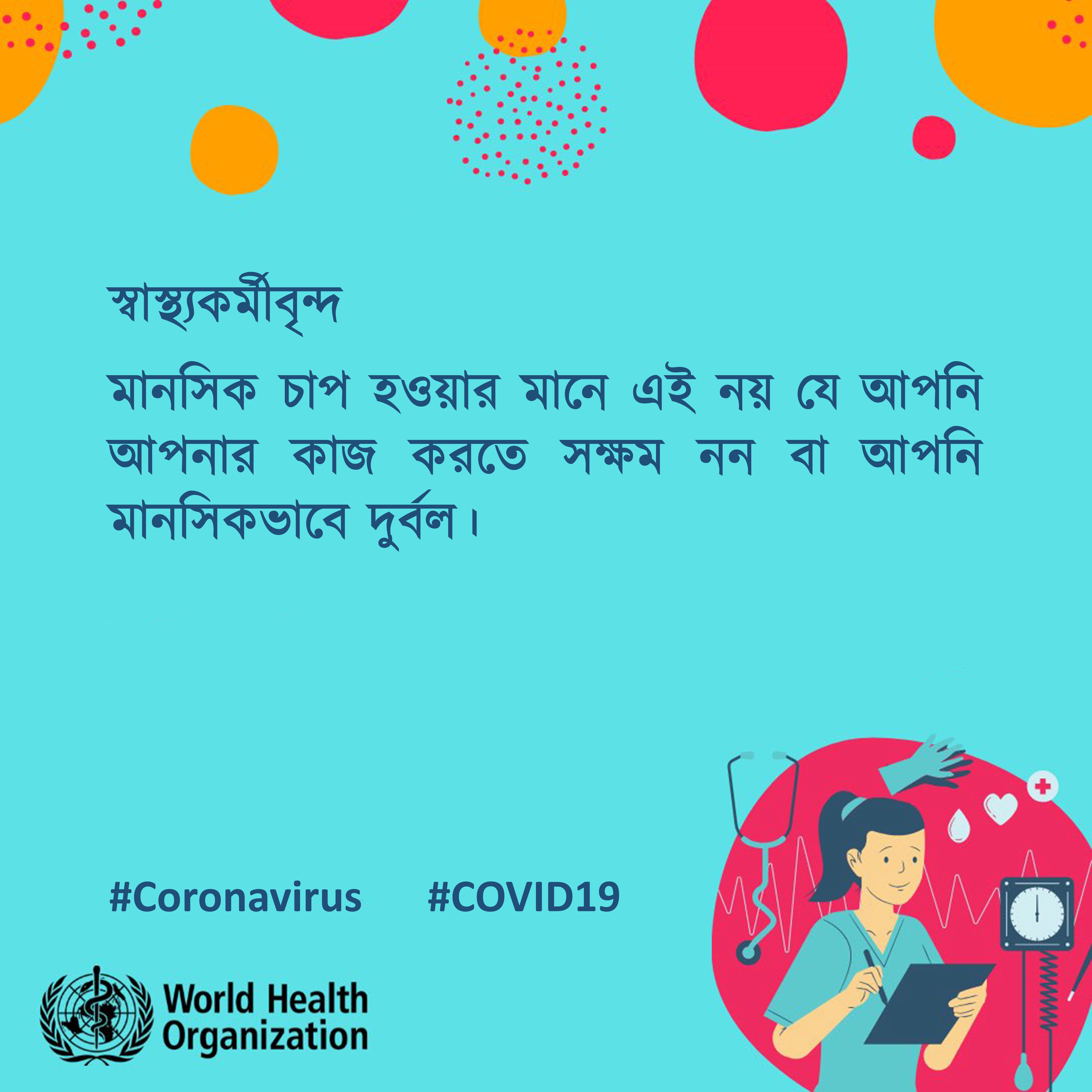 স্বাস্থ্যকর্মীবৃন্দ

মানসিক চাপ হওয়ার মানে এই নয় যে আপনি আপনার কাজ করতে সক্ষম নন বা আপনি মানসিকভাবে দুর্বল।

#Coronavirus #COVID19

World Health Organization