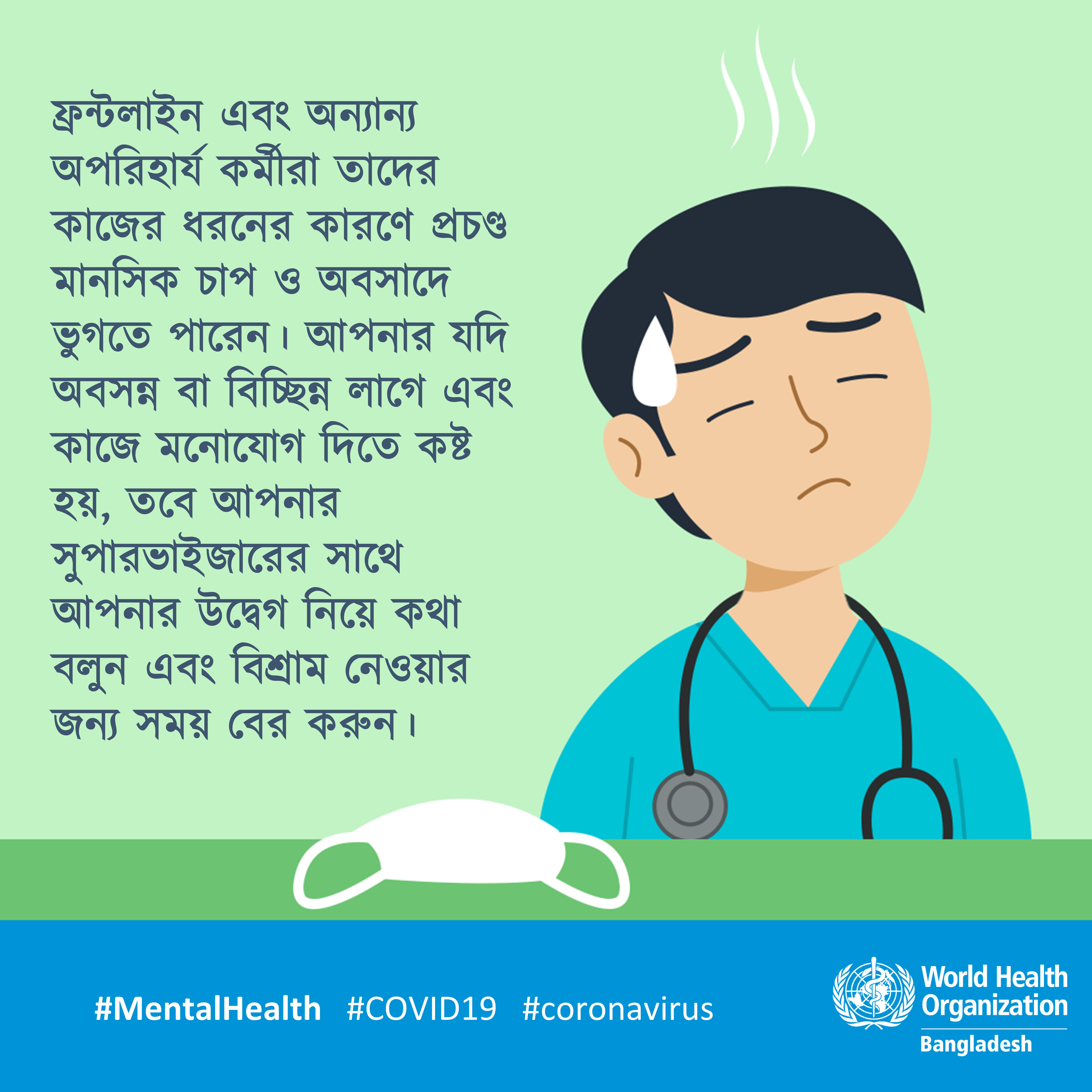 ফ্রন্টলাইন এবং অন্যান্য অপরিহার্য কর্মীরা তাদের কাজের ধরনের কারণে প্রচণ্ড মানসিক চাপ ও অবসাদে ভুগতে পারেন। আপনার যদি অবসন্ন বা বিচ্ছিন্ন লাগে এবং কাজে মনোযোগ দিতে কষ্ট হয়, তবে আপনার সুপারভাইজারের সাথে আপনার উদ্বেগ নিয়ে কথা বলুন এবং বিশ্রাম নেওয়ার জন্য সময় বের করুন।

#MentalHealth #COVID19 #coronavirus

World Health Organization
Bangladesh