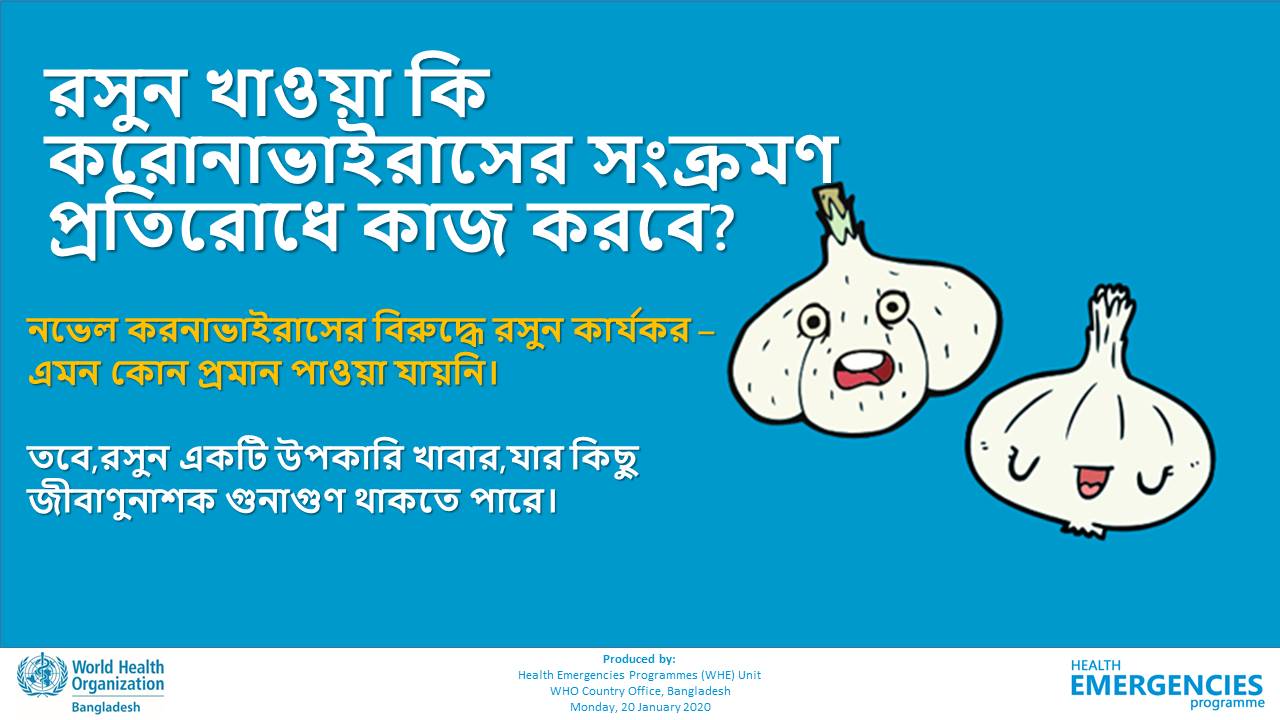 রসুন খাওয়া কি করোনাভাইরাসের সংক্রমণ প্রতিরোধে কাজ করবে?

নভেল করনাভাইরাসের বিরুদ্ধে রসুন কার্যকর – এমন কোন প্রমান পাওয়া যায়নি।

তবে,রসুন একটি উপকারি খাবার,যার কিছু জীবাণুনাশক গুনাগুণ থাকতে পারে।

World Health Organization
Bangladesh

Produced by:
Health Emergencies Programmes (WHE) Unit
WHO Country Office, Bangladesh
Monday, 20 January 2020

HEALTH
EMERGENCIES
programme