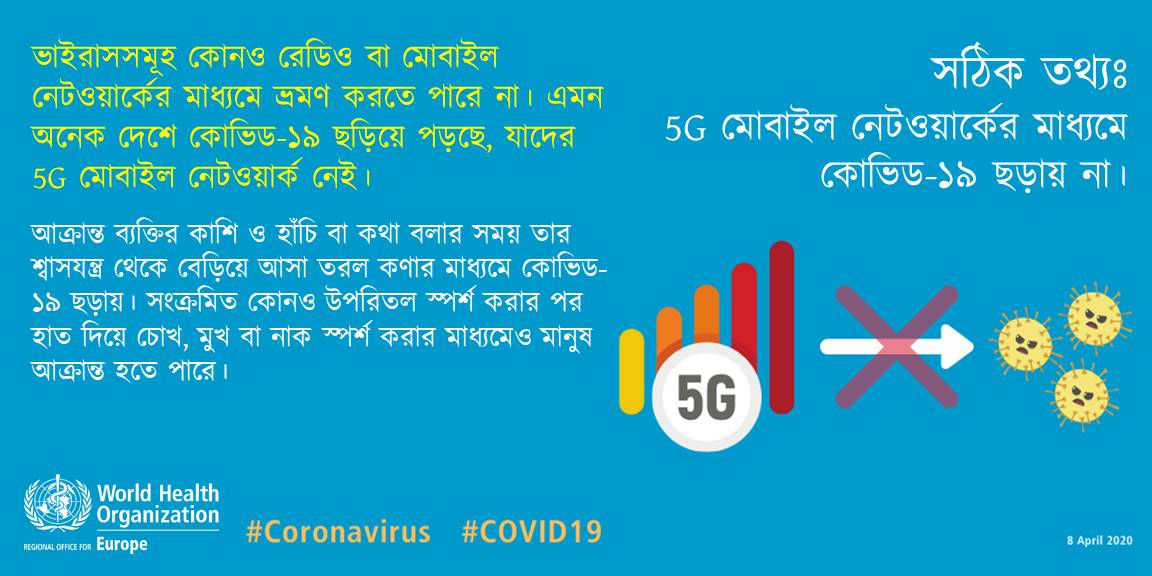 ভাইরাসসমূহ কোনও রেডিও বা মোবাইল নেটওয়ার্কের মাধ্যমে ভ্রমণ করতে পারে না। এমন অনেক দেশে কোভিড-১৯ ছড়িয়ে পড়ছে, যাদের 5G মোবাইল নেটওয়ার্ক নেই।

আক্রান্ত ব্যক্তির কাশি ও হাঁচি বা কথা বলার সময় তার শ্বাসযন্ত্র থেকে বেড়িয়ে আসা তরল কণার মাধ্যমে কোভিড-১৯ ছড়ায়। সংক্রমিত কোনও উপরিতল স্পর্শ করার পর হাত দিয়ে চোখ, মুখ বা নাক স্পর্শ করার মাধ্যমেও মানুষ আক্রান্ত হতে পারে।

সঠিক তথ্যঃ
5G মোবাইল নেটওয়ার্কের মাধ্যমে কোভিড-১৯ ছড়ায় না।

5G

World Health Organization
REGIONAL OFFICE FOR Europe

#Coronavirus #COVID19

8 April 2020