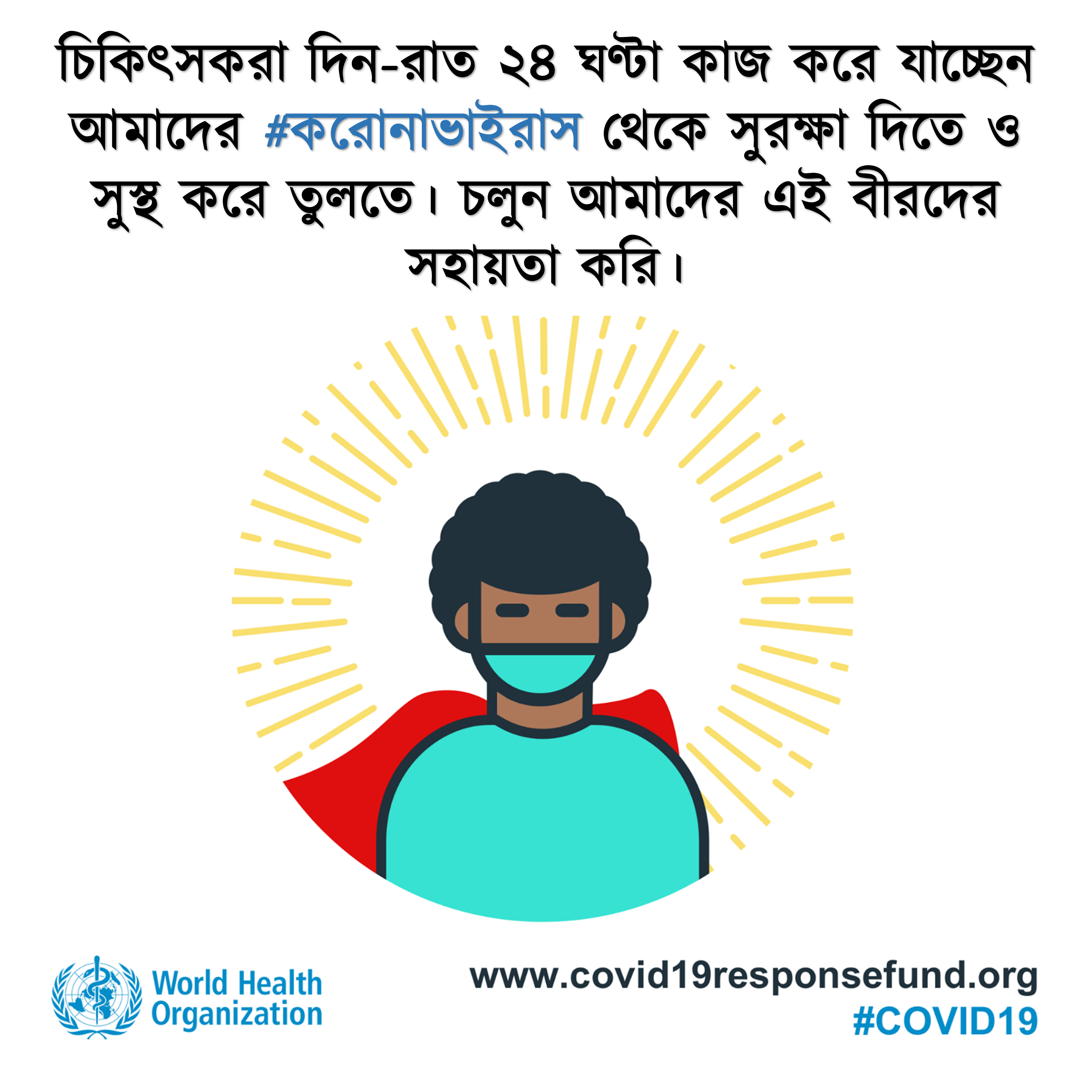 চিকিৎসকরা দিন-রাত ২৪ ঘণ্টা কাজ করে যাচ্ছেন আমাদের #করোনাভাইরাস থেকে সুরক্ষা দিতে ও সুস্থ করে তুলতে। চলুন আমাদের এই বীরদের সহায়তা করি।

World Health Organization

www.covid19responsefund.org
#COVID19