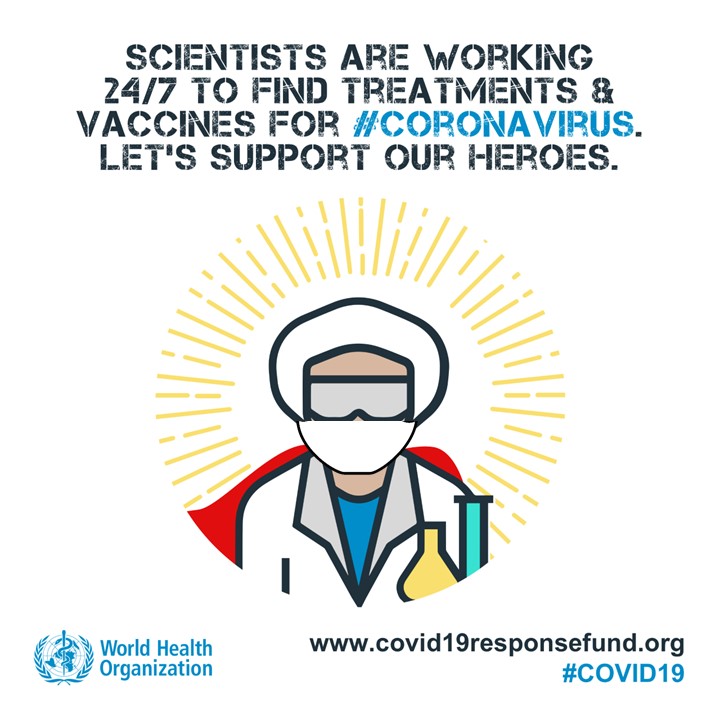 SCIENTISTS ARE WORKING 24/7 TO FIND TREATMENTS & VACCINES FOR #CORONAVIRUS. LET'S SUPPORT OUR HEROES.

World Health Organization

www.covid19responsefund.org
#COVID19