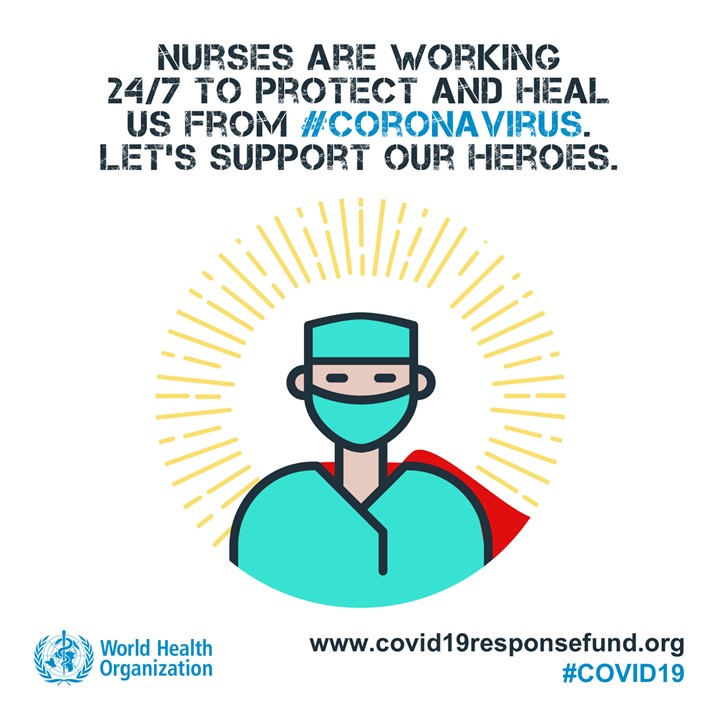 NURSES ARE WORKING 24/7 TO PROTECT AND HEAL US FROM #CORONAVIRUS. LET'S SUPPORT OUR HEROES.

World Health Organization

www.covid19responsefund.org
#COVID19