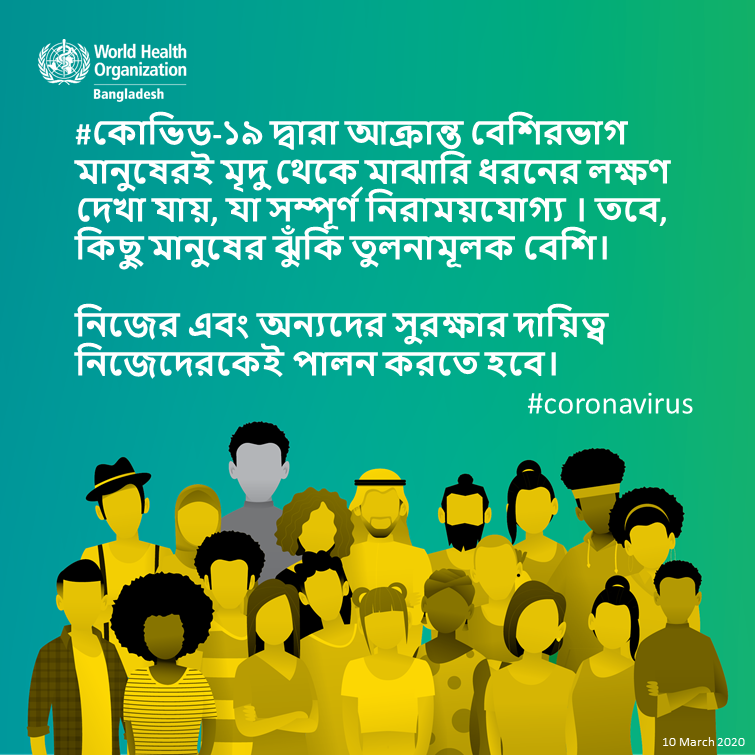 World Health Organization
Bangladesh

#কোভিড-১৯ দ্বারা আক্রান্ত বেশিরভাগ মানুষেরই মৃদু থেকে মাঝারি ধরনের লক্ষণ দেখা যায়, যা সম্পূর্ণ নিরাময়যোগ্য । তবে, কিছু মানুষের ঝুঁকি তুলনামূলক বেশি।

নিজের এবং অন্যদের সুরক্ষার দায়িত্ব নিজেদেরকেই পালন করতে হবে।

#coronavirus

10 March 2020