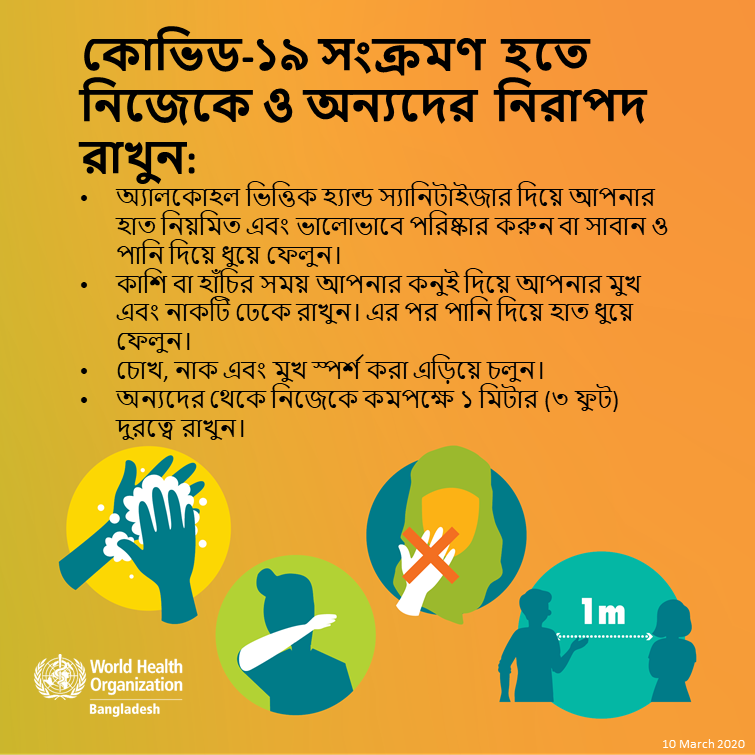 কোভিড-১৯ সংক্রমণ হতে নিজেকে ও অন্যদের নিরাপদ রাখুন:

• অ্যালকোহল ভিত্তিক হ্যান্ড স্যানিটাইজার দিয়ে আপনার হাত নিয়মিত এবং ভালোভাবে পরিষ্কার করুন বা সাবান ও পানি দিয়ে ধুয়ে ফেলুন।
• কাশি বা হাঁচির সময় আপনার কনুই দিয়ে আপনার মুখ এবং নাকটি ঢেকে রাখুন। এর পর পানি দিয়ে হাত ধুয়ে ফেলুন।
• চোখ, নাক এবং মুখ স্পর্শ করা এড়িয়ে চলুন।
• অন্যদের থেকে নিজেকে কমপক্ষে ১ মিটার (৩ ফুট) দুরত্বে রাখুন।

1m

World Health Organization
Bangladesh

10 March 2020