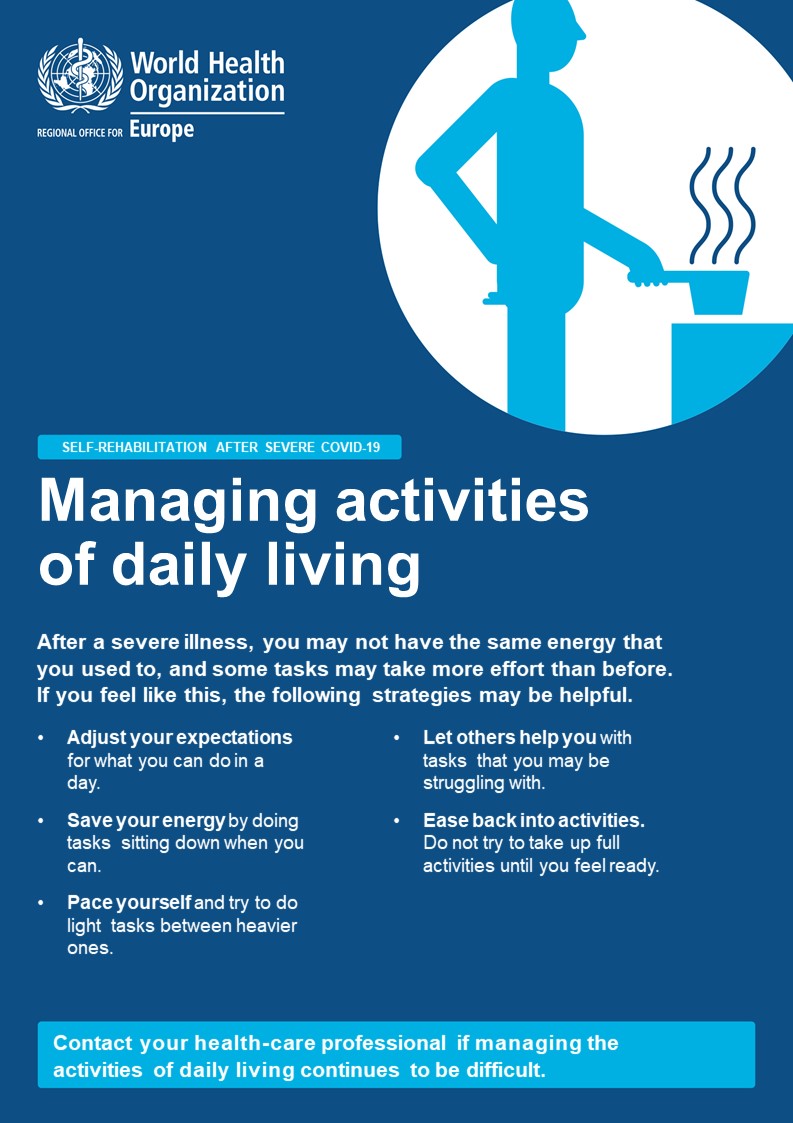 World Health Organization
REGIONAL OFFICE FOR Europe

SELF-REHABILITATION AFTER SEVERE COVID-19

Managing activities of daily living

After a severe illness, you may not have the same energy that you used to, and some tasks may take more effort than before. If you feel like this, the following strategies may be helpful.

• Adjust your expectations for what you can do in a day.
• Save your energy by doing tasks sitting down when you can.
• Pace yourself and try to do light tasks between heavier ones.

• Let others help you with tasks that you may be struggling with.
• Ease back into activities. Do not try to take up full activities until you feel ready.

Contact your health-care professional if managing the activities of daily living continues to be difficult.