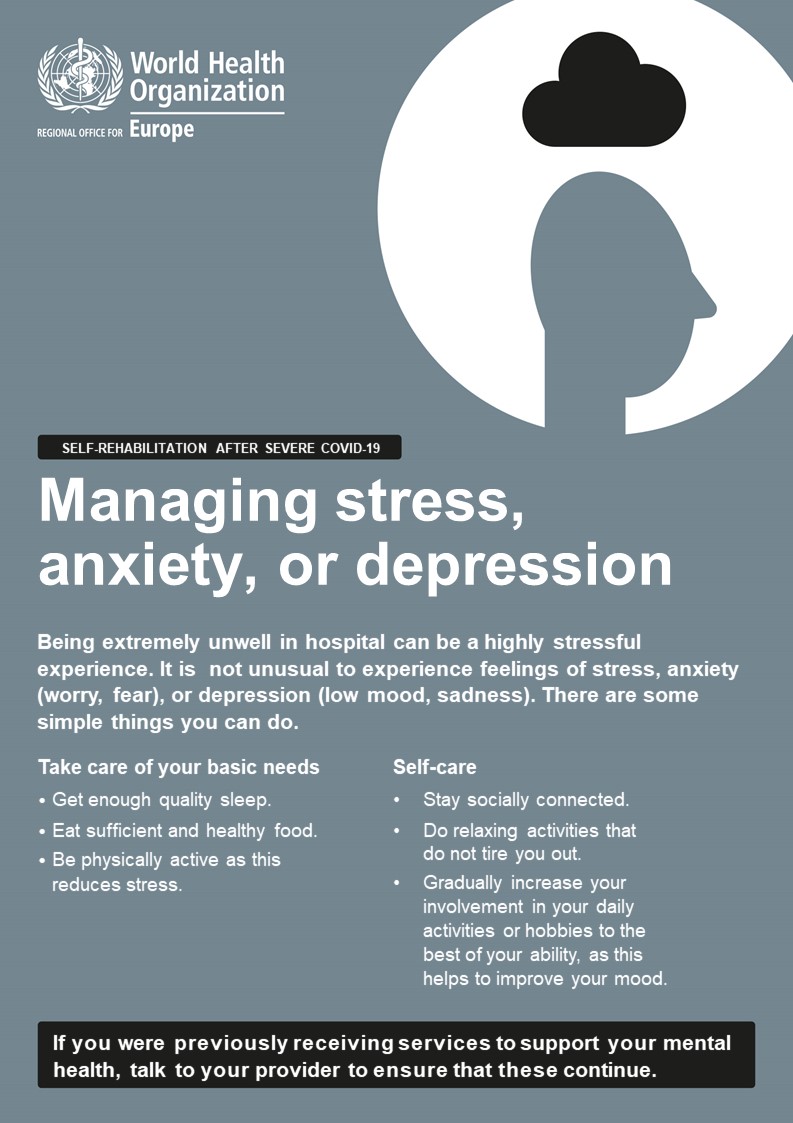 World Health Organization
REGIONAL OFFICE FOR Europe

SELF-REHABILITATION AFTER SEVERE COVID-19

Managing stress, anxiety, or depression

Being extremely unwell in hospital can be a highly stressful experience. It is not unusual to experience feelings of stress, anxiety (worry, fear), or depression (low mood, sadness). There are some simple things you can do.

Take care of your basic needs
• Get enough quality sleep.
• Eat sufficient and healthy food.
• Be physically active as this reduces stress.

Self-care
• Stay socially connected.
• Do relaxing activities that do not tire you out.
• Gradually increase your involvement in your daily activities or hobbies to the best of your ability, as this helps to improve your mood.

If you were previously receiving services to support your mental health, talk to your provider to ensure that these continue.