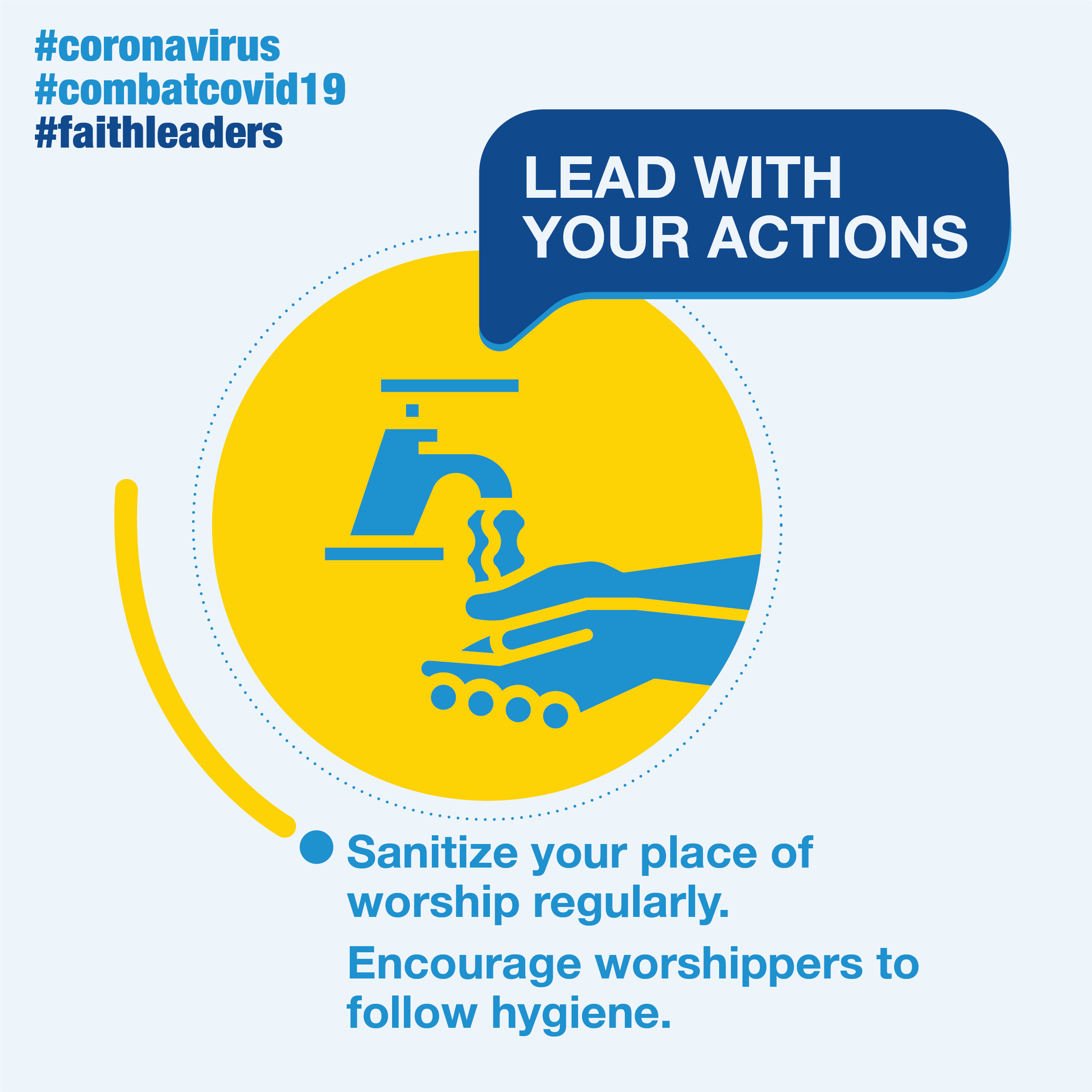 #coronavirus
#combatcovid19
#faithleaders

LEAD WITH YOUR ACTIONS

Sanitize your place of worship regularly.

Encourage worshippers to follow hygiene.