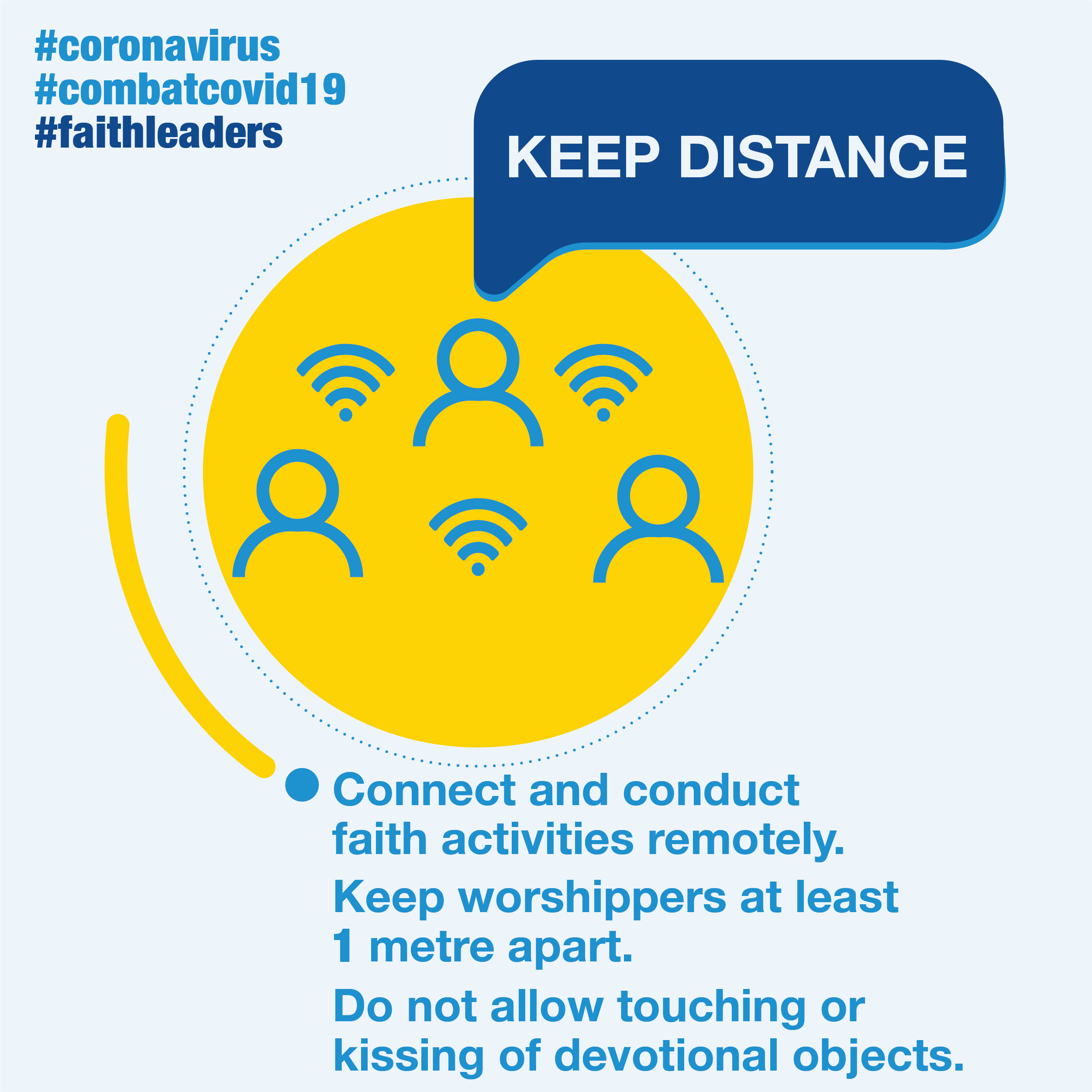 #coronavirus
#combatcovid19
#faithleaders

KEEP DISTANCE

Connect and conduct faith activities remotely.

Keep worshippers at least 1 metre apart.

Do not allow touching or kissing of devotional objects.