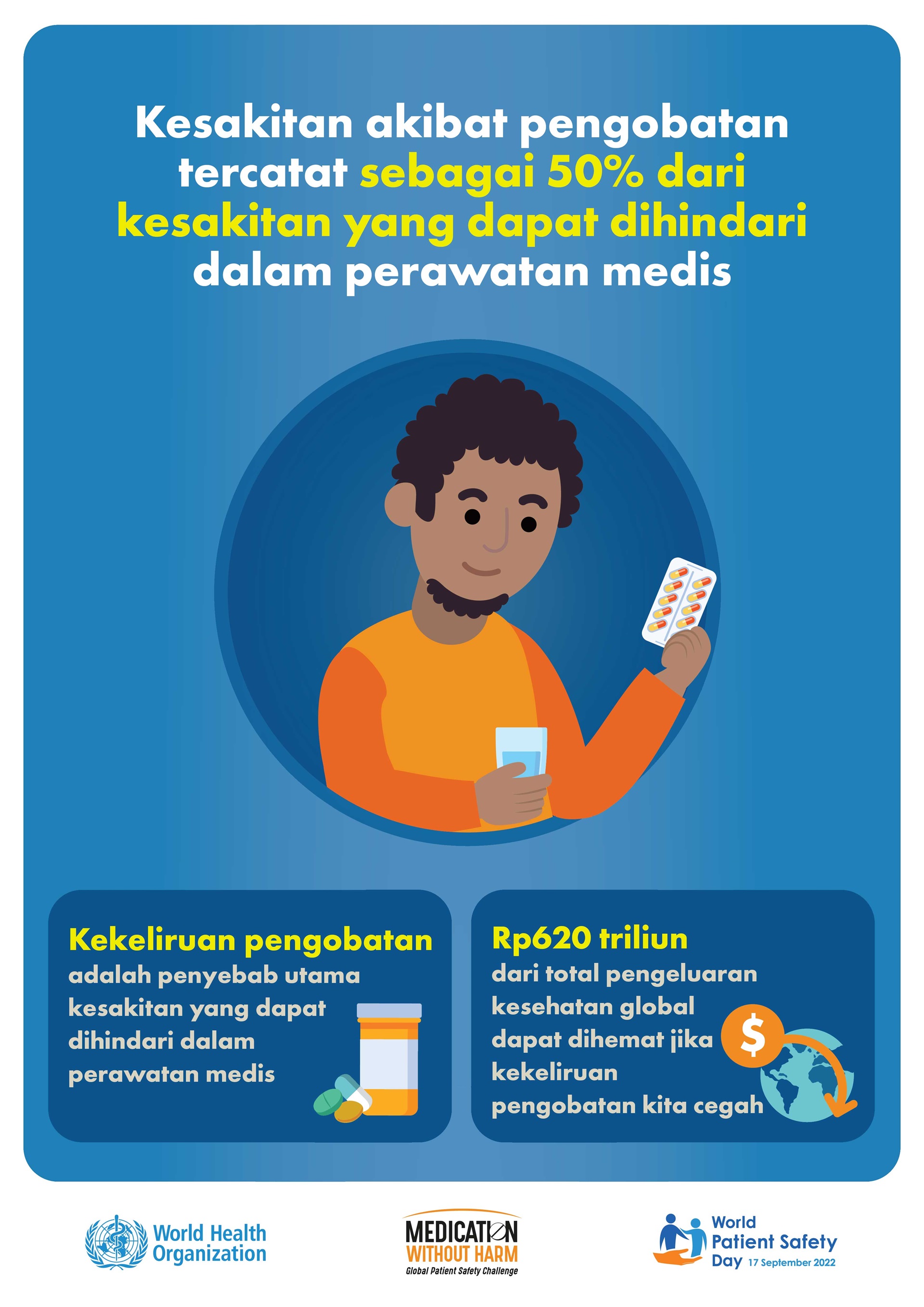 Kesakitan akibat pengobatan tercatat sebagai 50% dari kesakitan yang dapat dihindari dalam perawatan medis

Kekeliruan pengobatan adalah penyebab utama kesakitan yang dapat dihindari dalam perawatan medis

Rp620 triliun dari total pengeluaran kesehatan global dapat dihemat jika kekeliruan pengobatan kita cegah

$

World Health Organization

MEDICATION WITHOUT HARM
Global Patient Safety Challenge

World Patient Safety Day 17 September 2022