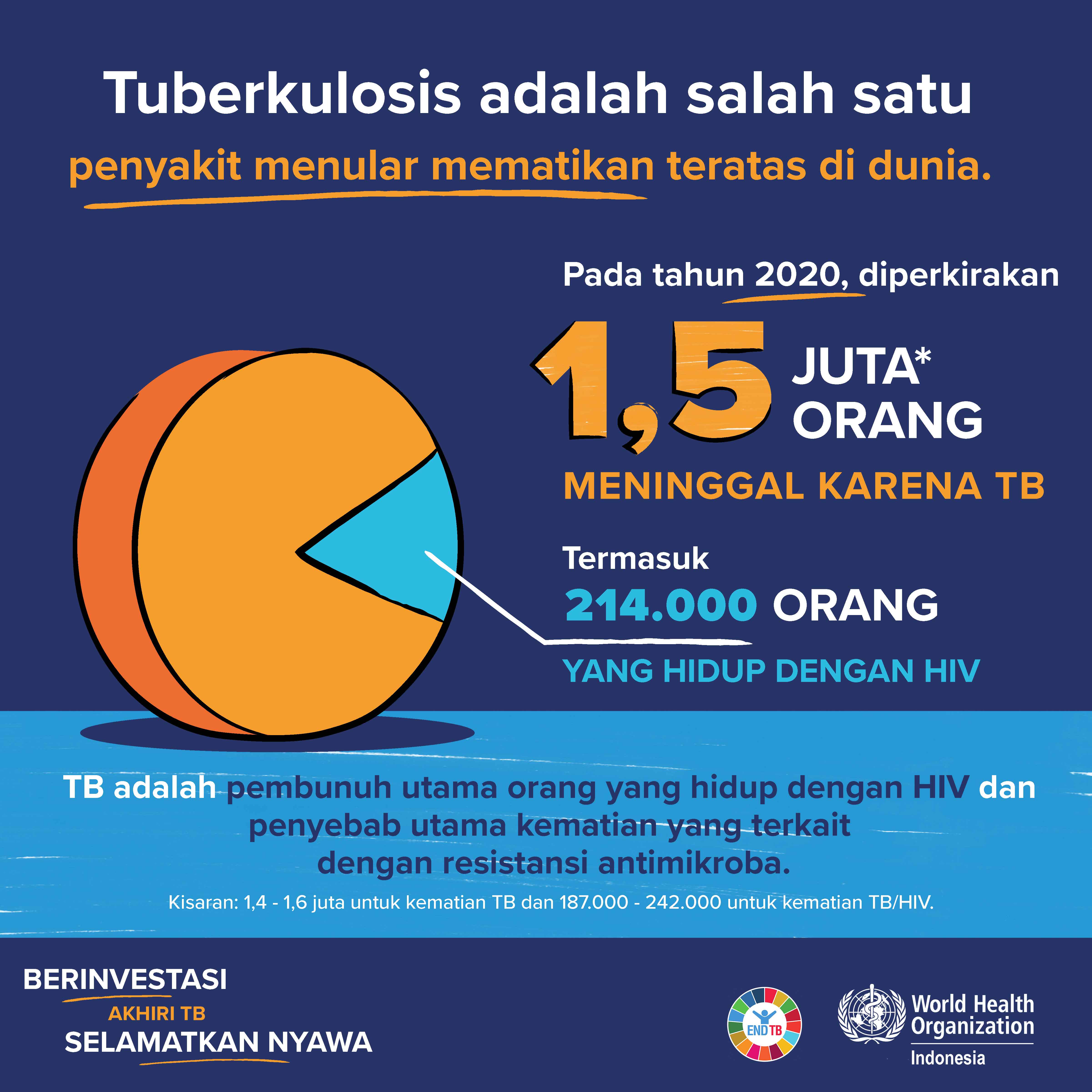 Tuberkulosis adalah salah satu penyakit menular mematikan teratas di dunia.

Pada tahun 2020, diperkirakan

1,5 JUTA* ORANG

MENINGGAL KARENA TB

Termasuk

214.000 ORANG

YANG HIDUP DENGAN HIV

TB adalah pembunuh utama orang yang hidup dengan HIV dan penyebab utama kematian yang terkait dengan resistansi antimikroba.

Kisaran: 1,4 - 1,6 juta untuk kematian TB dan 187.000 - 242.000 untuk kematian TB/HIV.

BERINVESTASI
AKHIRI TB
SELAMATKAN NYAWA

END TB

World Health Organization
Indonesia