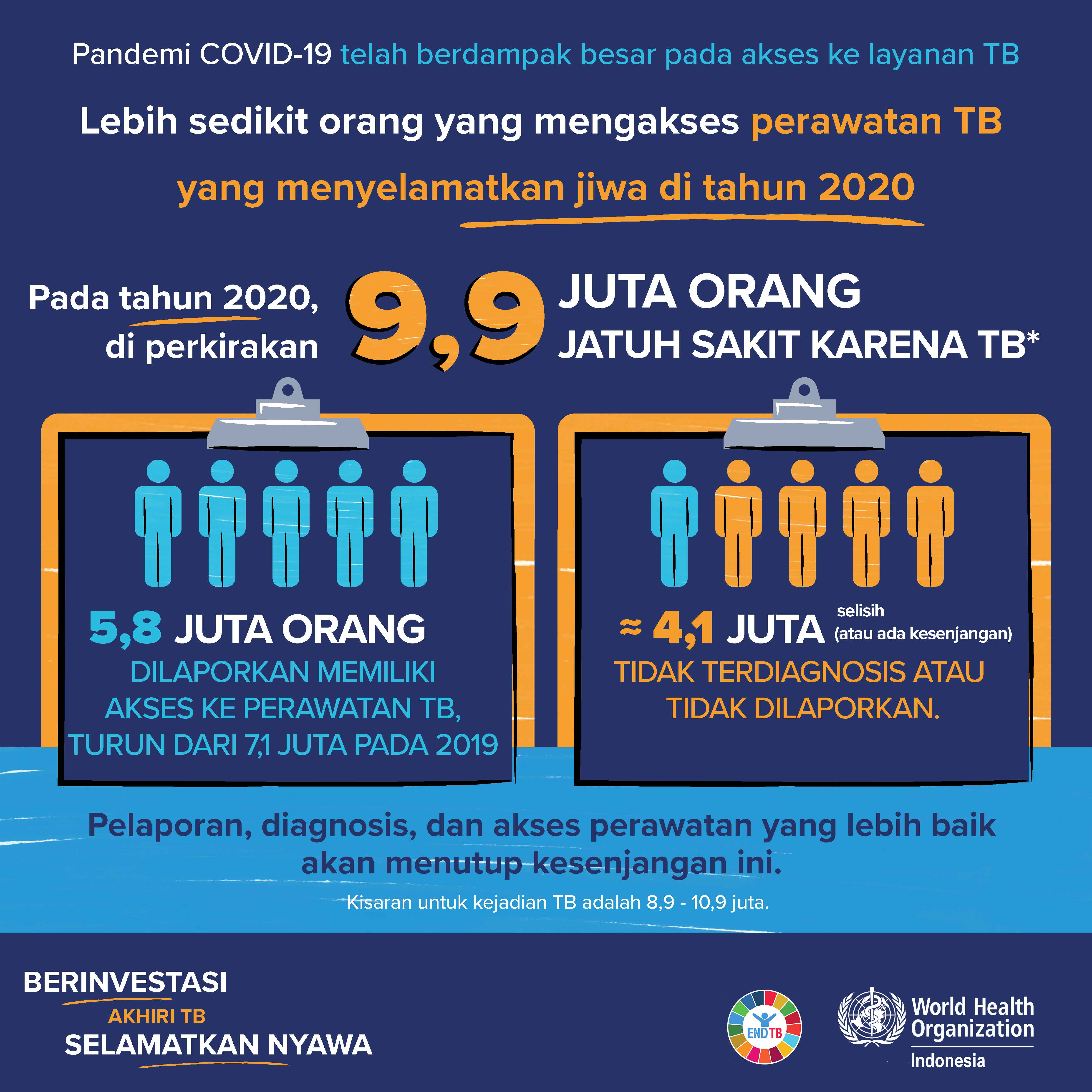 Pandemi COVID-19 telah berdampak besar pada akses ke layanan TB

Lebih sedikit orang yang mengakses perawatan TB yang menyelamatkan jiwa di tahun 2020

Pada tahun 2020, di perkirakan 9,9 JUTA ORANG JATUH SAKIT KARENA TB*

5,8 JUTA ORANG DILAPORKAN MEMILIKI AKSES KE PERAWATAN TB, TURUN DARI 7,1 JUTA PADA 2019

≈ 4,1 JUTA selisih (atau ada kesenjangan) TIDAK TERDIAGNOSIS ATAU TIDAK DILAPORKAN.

Pelaporan, diagnosis, dan akses perawatan yang lebih baik akan menutup kesenjangan ini.

Kisaran untuk kejadian TB adalah 8,9 - 10,9 juta.

BERINVESTASI
AKHIRI TB
SELAMATKAN NYAWA

END TB

World Health Organization
Indonesia