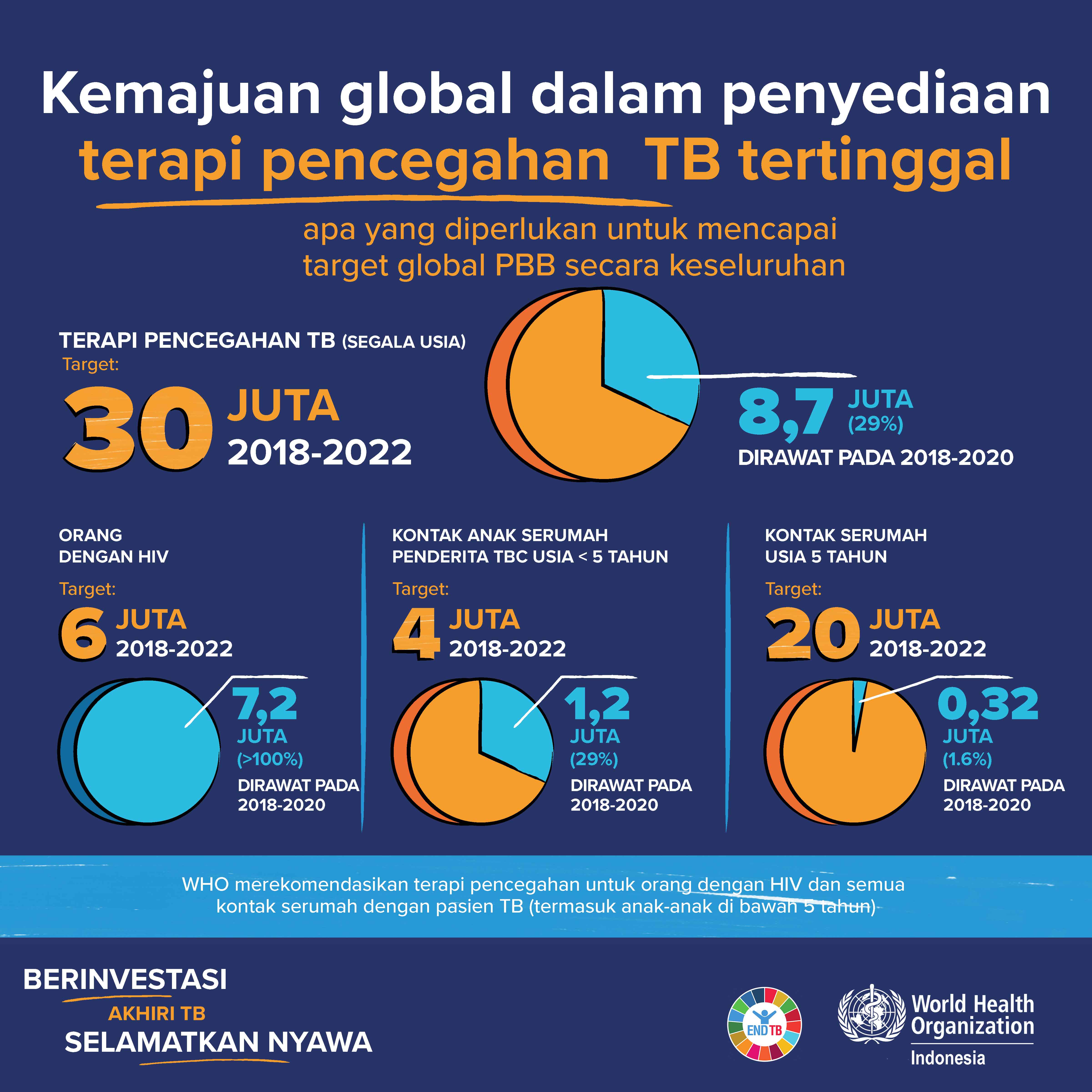 Kemajuan global dalam penyediaan terapi pencegahan TB tertinggal

apa yang diperlukan untuk mencapai target global PBB secara keseluruhan

TERAPI PENCEGAHAN TB (SEGALA USIA)
Target:
30 JUTA
2018-2022

8,7 JUTA (29%)
DIRAWAT PADA 2018-2020

ORANG DENGAN HIV
Target:
6 JUTA
2018-2022

7,2 JUTA (>100%)
DIRAWAT PADA 2018-2020

KONTAK ANAK SERUMAH PENDERITA TBC USIA < 5 TAHUN
Target:
4 JUTA
2018-2022

1,2 JUTA (29%)
DIRAWAT PADA 2018-2020

KONTAK SERUMAH USIA 5 TAHUN
Target:
20 JUTA
2018-2022

0,32 JUTA (1.6%)
DIRAWAT PADA 2018-2020

WHO merekomendasikan terapi pencegahan untuk orang dengan HIV dan semua kontak serumah dengan pasien TB (termasuk anak-anak di bawah 5 tahun)

BERINVESTASI
AKHIRI TB
SELAMATKAN NYAWA

END TB

World Health Organization
Indonesia