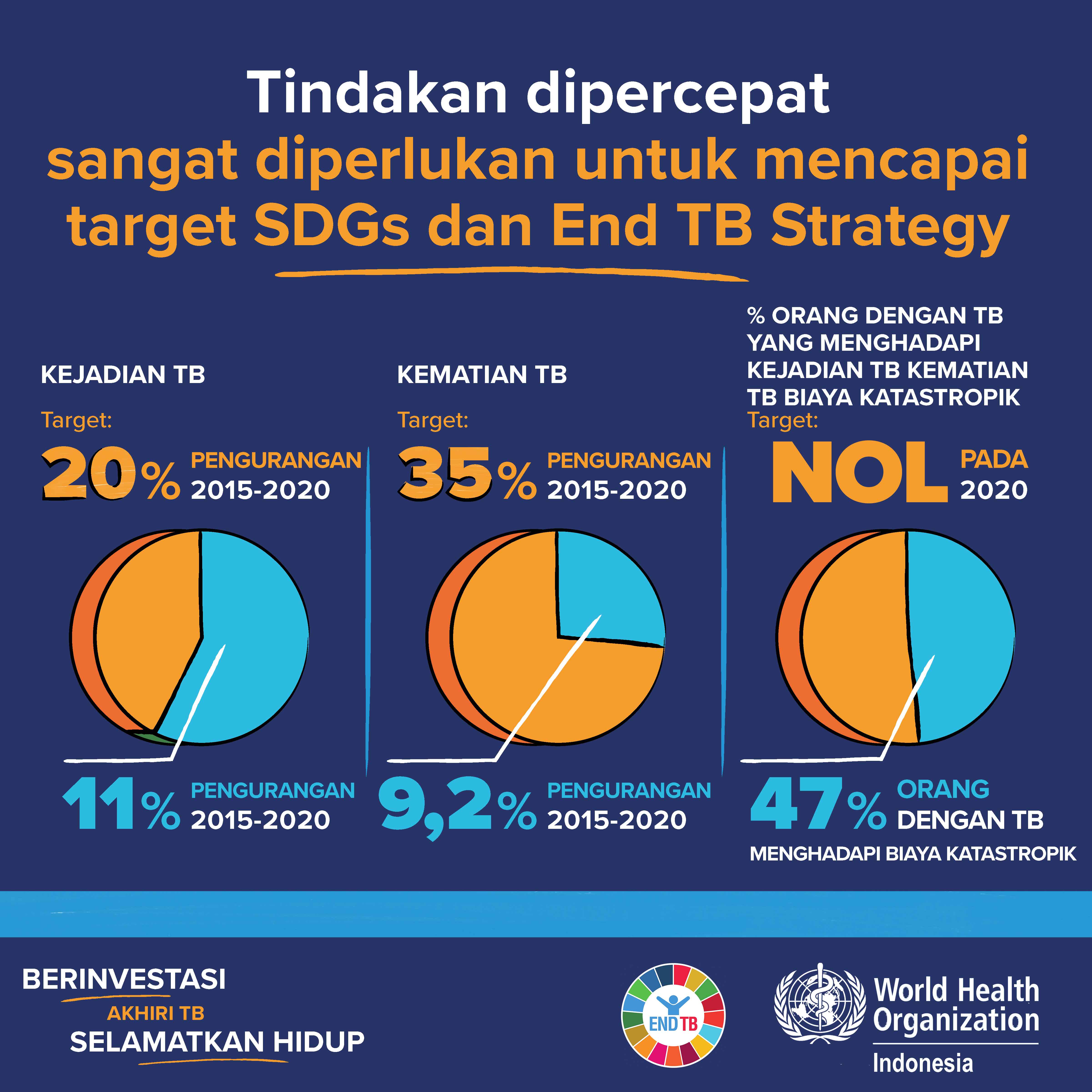 Tindakan dipercepat
sangat diperlukan untuk mencapai target SDGs dan End TB Strategy

KEJADIAN TB

Target:

20% PENGURANGAN 2015-2020

11% PENGURANGAN 2015-2020

KEMATIAN TB

Target:

35% PENGURANGAN 2015-2020

9,2% PENGURANGAN 2015-2020

% ORANG DENGAN TB YANG MENGHADAPI KEJADIAN TB KEMATIAN TB BIAYA KATASTROPIK

Target:

NOL PADA 2020

47% ORANG DENGAN TB MENGHADAPI BIAYA KATASTROPIK

BERINVESTASI
AKHIRI TB
SELAMATKAN HIDUP

END TB

World Health Organization
Indonesia