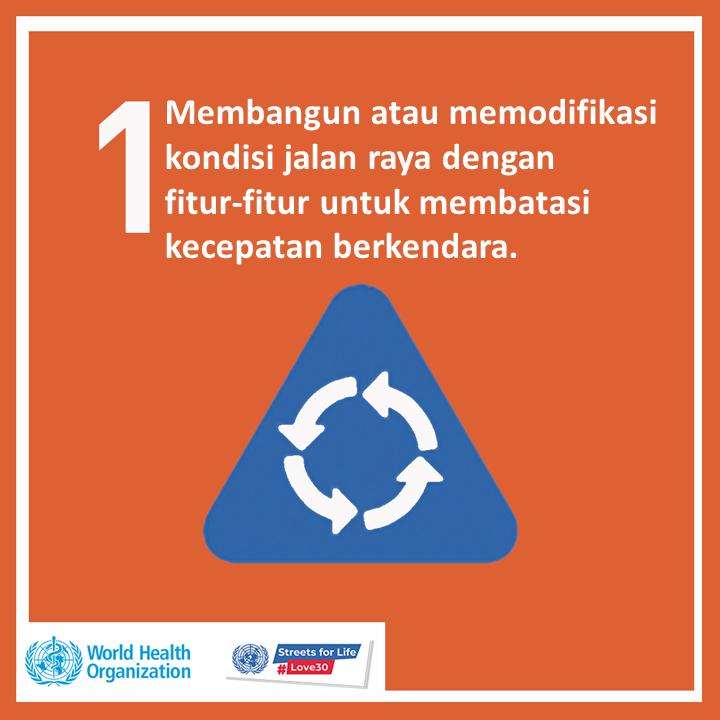 1 Membangun atau memodifikasi kondisi jalan raya dengan fitur-fitur untuk membatasi kecepatan berkendara.

World Health Organization

Streets for Life
#Love30