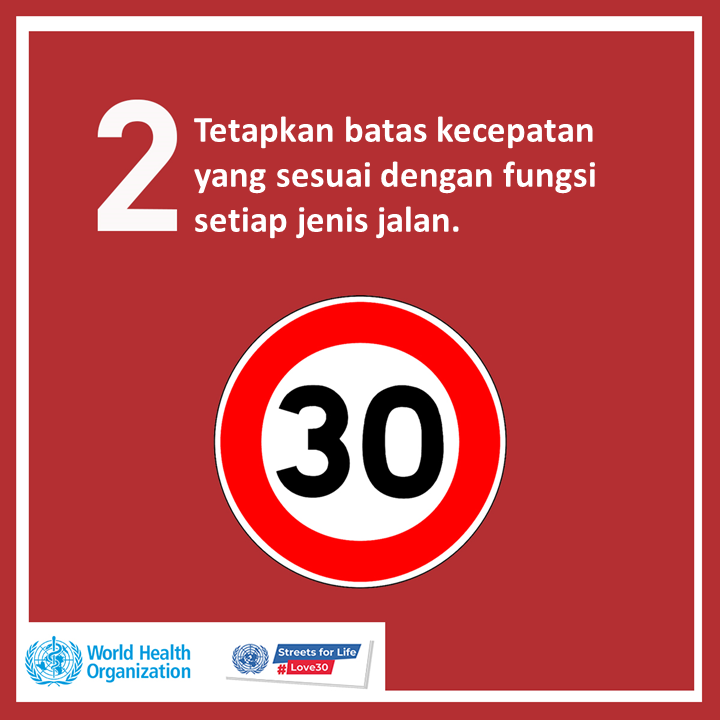 2 Tetapkan batas kecepatan yang sesuai dengan fungsi setiap jenis jalan.

30

World Health Organization

Streets for Life
#Love30