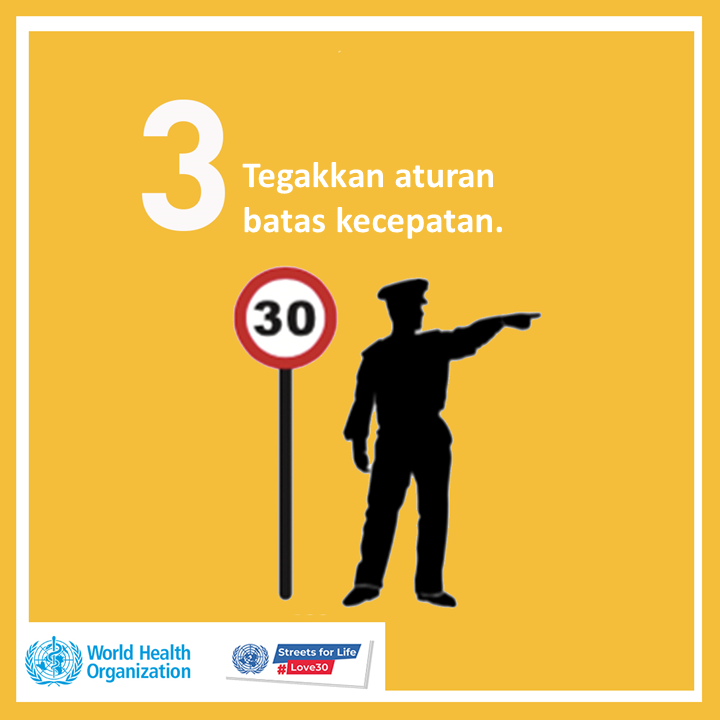 3 Tegakkan aturan batas kecepatan.

30

World Health Organization

Streets for Life
#Love30