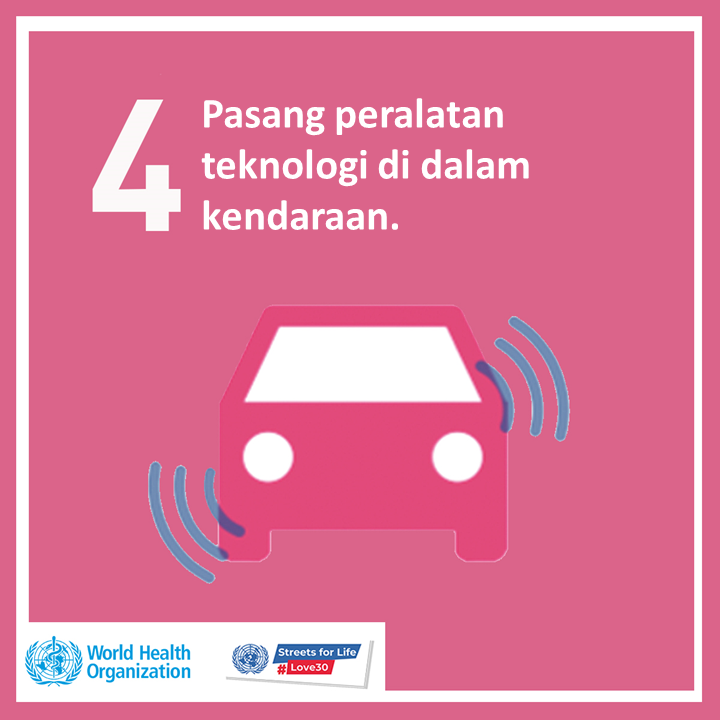 4 Pasang peralatan teknologi di dalam kendaraan.

World Health Organization

Streets for Life
#Love30