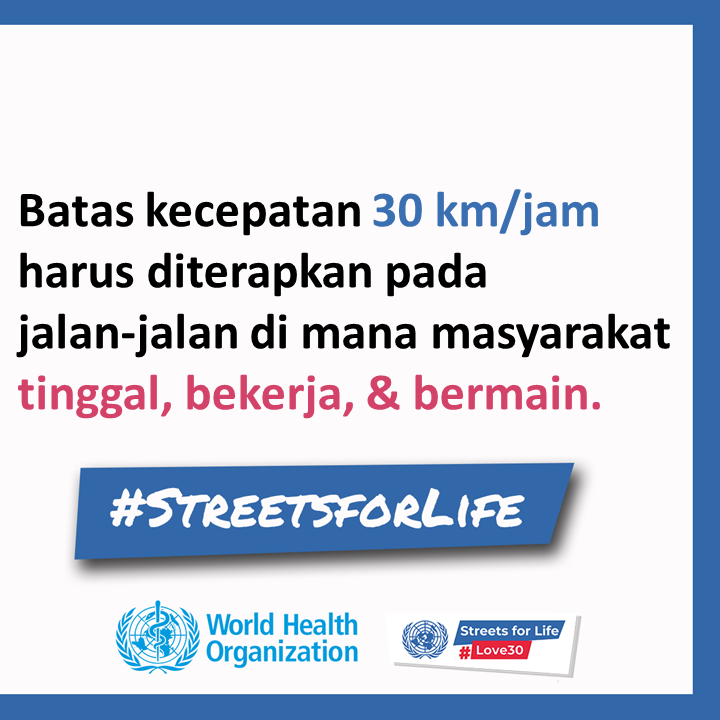 Batas kecepatan 30 km/jam harus diterapkan pada jalan-jalan di mana masyarakat tinggal, bekerja, & bermain.

#StreetsforLife

World Health Organization

Streets for Life
#Love30