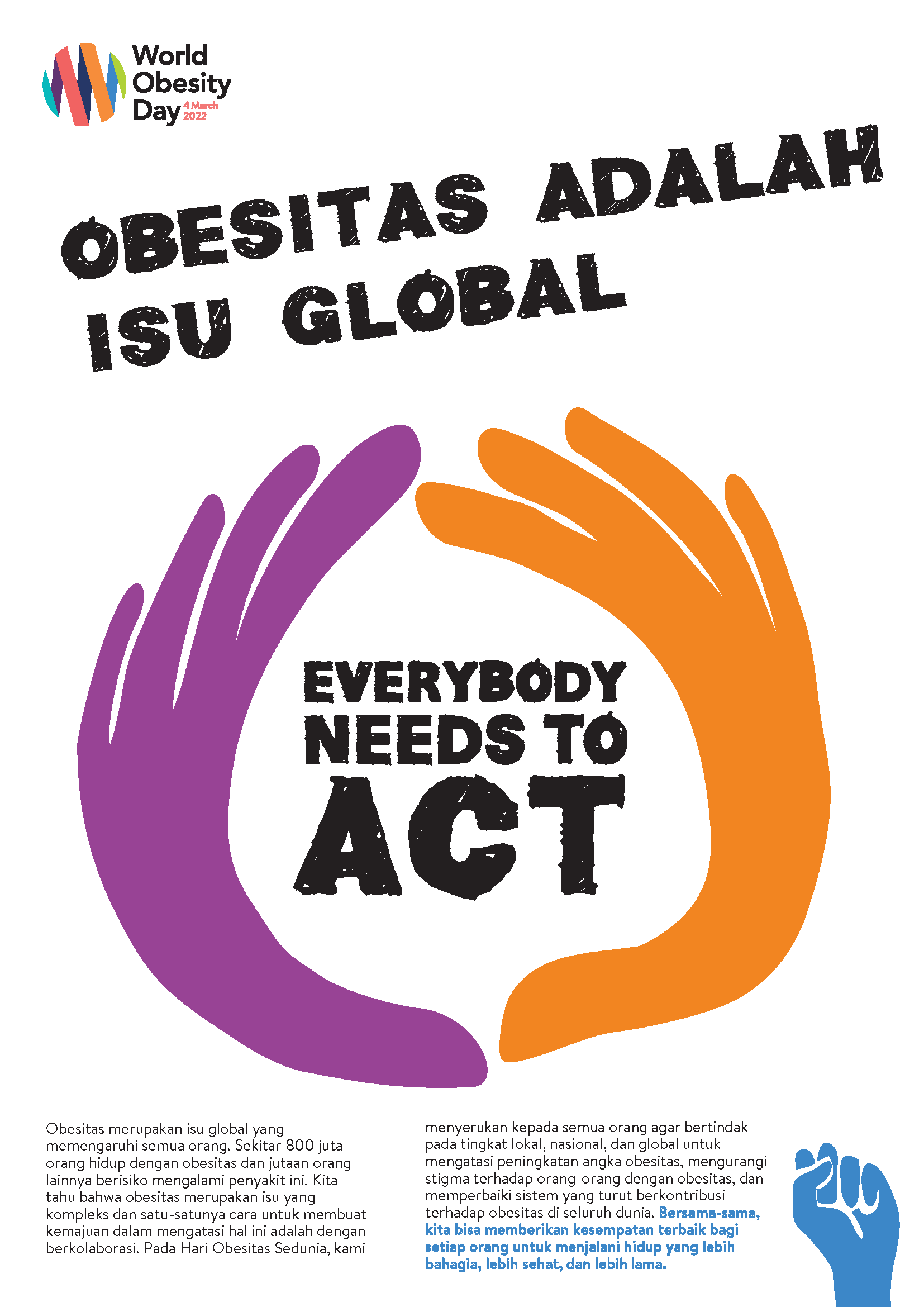 World Obesity Day 4 March 2022

OBESITAS ADALAH ISU GLOBAL

EVERYBODY NEEDS TO ACT

Obesitas merupakan isu global yang memengaruhi semua orang. Sekitar 800 juta orang hidup dengan obesitas dan jutaan orang lainnya berisiko mengalami penyakit ini. Kita tahu bahwa obesitas merupakan isu yang kompleks dan satu-satunya cara untuk membuat kemajuan dalam mengatasi hal ini adalah dengan berkolaborasi. Pada Hari Obesitas Sedunia, kami menyerukan kepada semua orang agar bertindak pada tingkat lokal, nasional, dan global untuk mengatasi peningkatan angka obesitas, mengurangi stigma terhadap orang-orang dengan obesitas, dan memperbaiki sistem yang turut berkontribusi terhadap obesitas di seluruh dunia. Bersama-sama, kita bisa memberikan kesempatan terbaik bagi setiap orang untuk menjalani hidup yang lebih bahagia, lebih sehat, dan lebih lama.