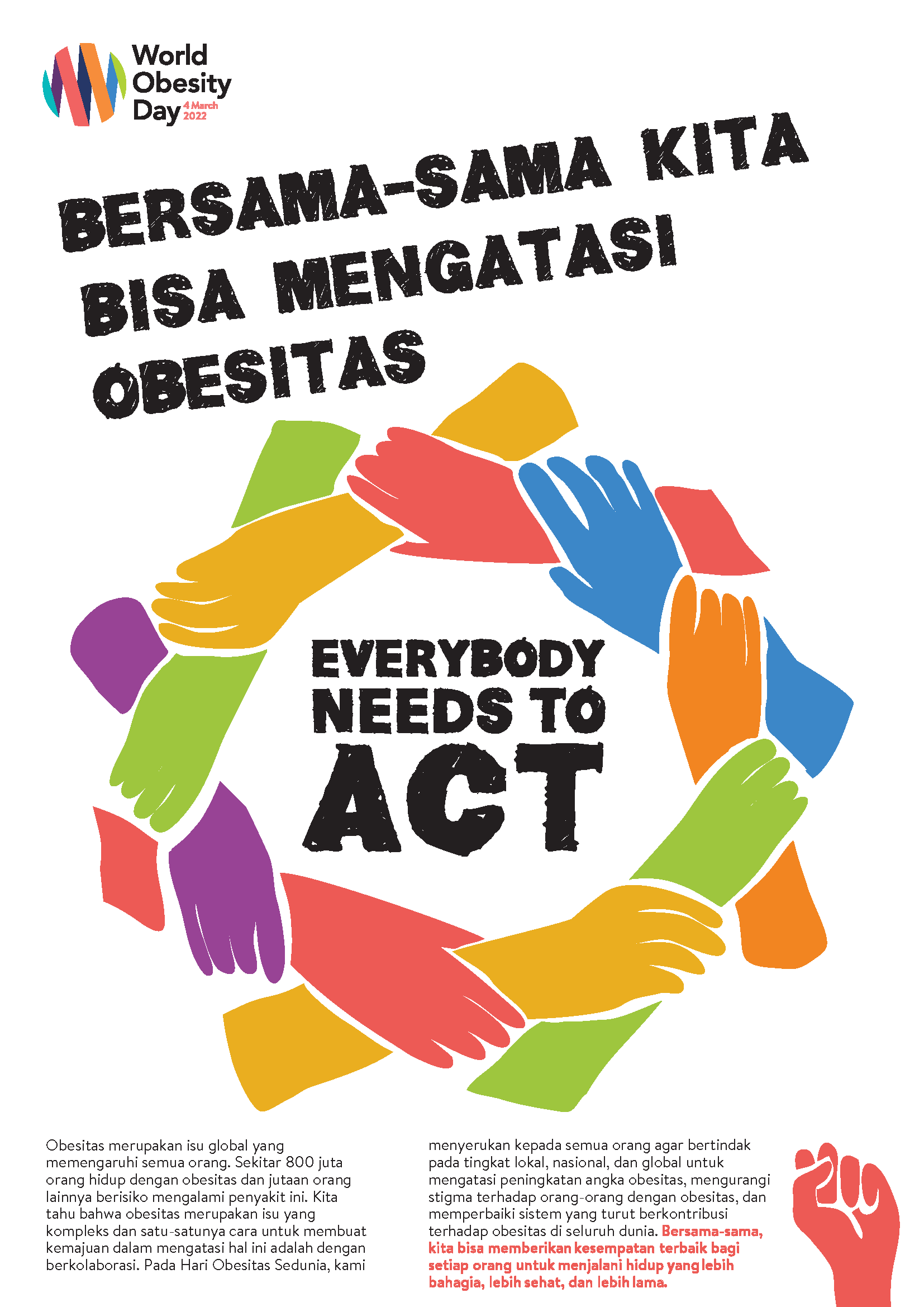 World Obesity Day 4 March 2022

BERSAMA-SAMA KITA BISA MENGATASI OBESITAS

EVERYBODY NEEDS TO ACT

Obesitas merupakan isu global yang memengaruhi semua orang. Sekitar 800 juta orang hidup dengan obesitas dan jutaan orang lainnya berisiko mengalami penyakit ini. Kita tahu bahwa obesitas merupakan isu yang kompleks dan satu-satunya cara untuk membuat kemajuan dalam mengatasi hal ini adalah dengan berkolaborasi. Pada Hari Obesitas Sedunia, kami menyerukan kepada semua orang agar bertindak pada tingkat lokal, nasional, dan global untuk mengatasi peningkatan angka obesitas, mengurangi stigma terhadap orang-orang dengan obesitas, dan memperbaiki sistem yang turut berkontribusi terhadap obesitas di seluruh dunia. Bersama-sama, kita bisa memberikan kesempatan terbaik bagi setiap orang untuk menjalani hidup yang lebih bahagia, lebih sehat, dan lebih lama.