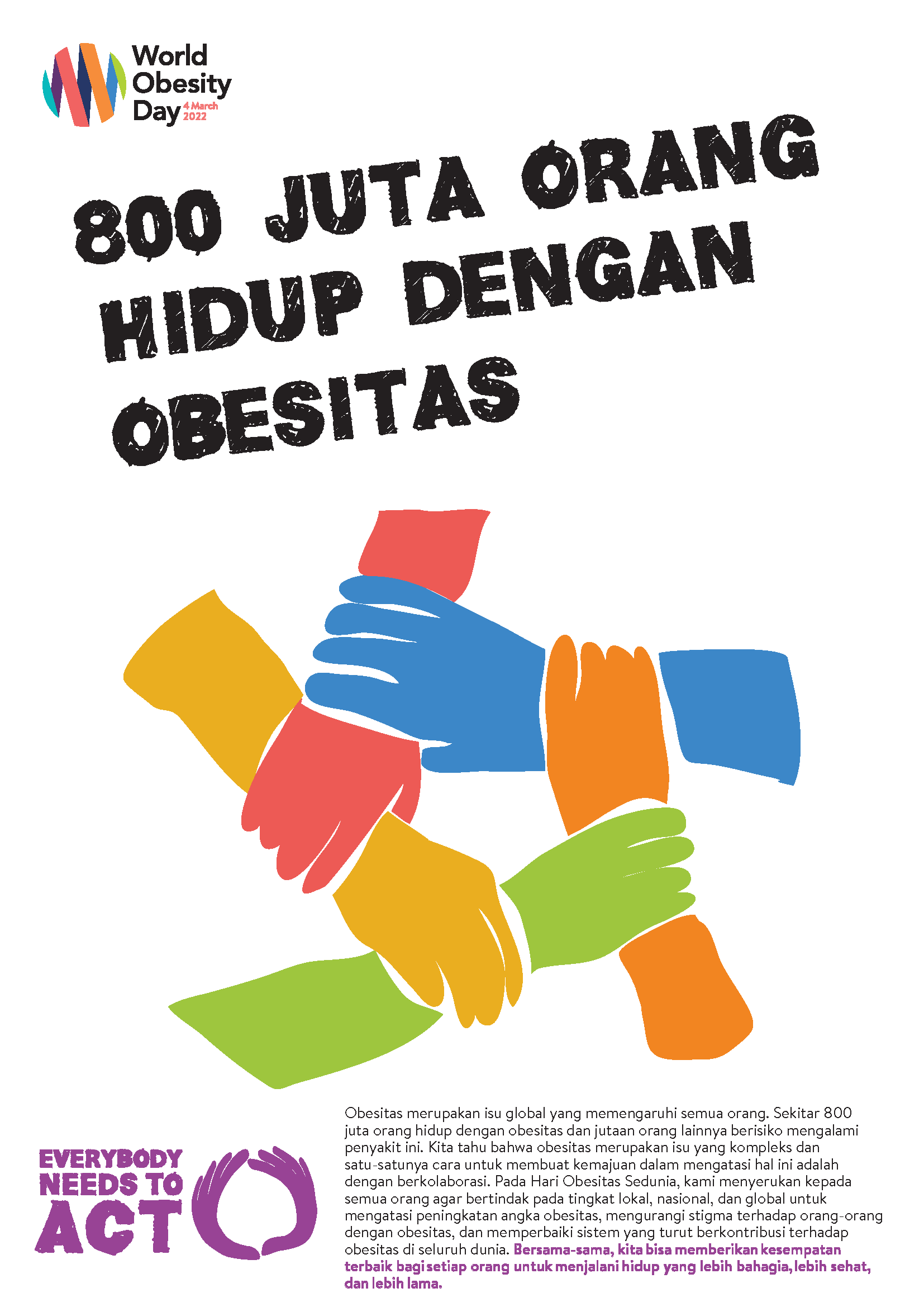 World Obesity Day 4 March 2022

800 JUTA ORANG HIDUP DENGAN OBESITAS

EVERYBODY NEEDS TO ACT

Obesitas merupakan isu global yang memengaruhi semua orang. Sekitar 800 juta orang hidup dengan obesitas dan jutaan orang lainnya berisiko mengalami penyakit ini. Kita tahu bahwa obesitas merupakan isu yang kompleks dan satu-satunya cara untuk membuat kemajuan dalam mengatasi hal ini adalah dengan berkolaborasi. Pada Hari Obesitas Sedunia, kami menyerukan kepada semua orang agar bertindak pada tingkat lokal, nasional, dan global untuk mengatasi peningkatan angka obesitas, mengurangi stigma terhadap orang-orang dengan obesitas, dan memperbaiki sistem yang turut berkontribusi terhadap obesitas di seluruh dunia. Bersama-sama, kita bisa memberikan kesempatan terbaik bagi setiap orang untuk menjalani hidup yang lebih bahagia, lebih sehat, dan lebih lama.