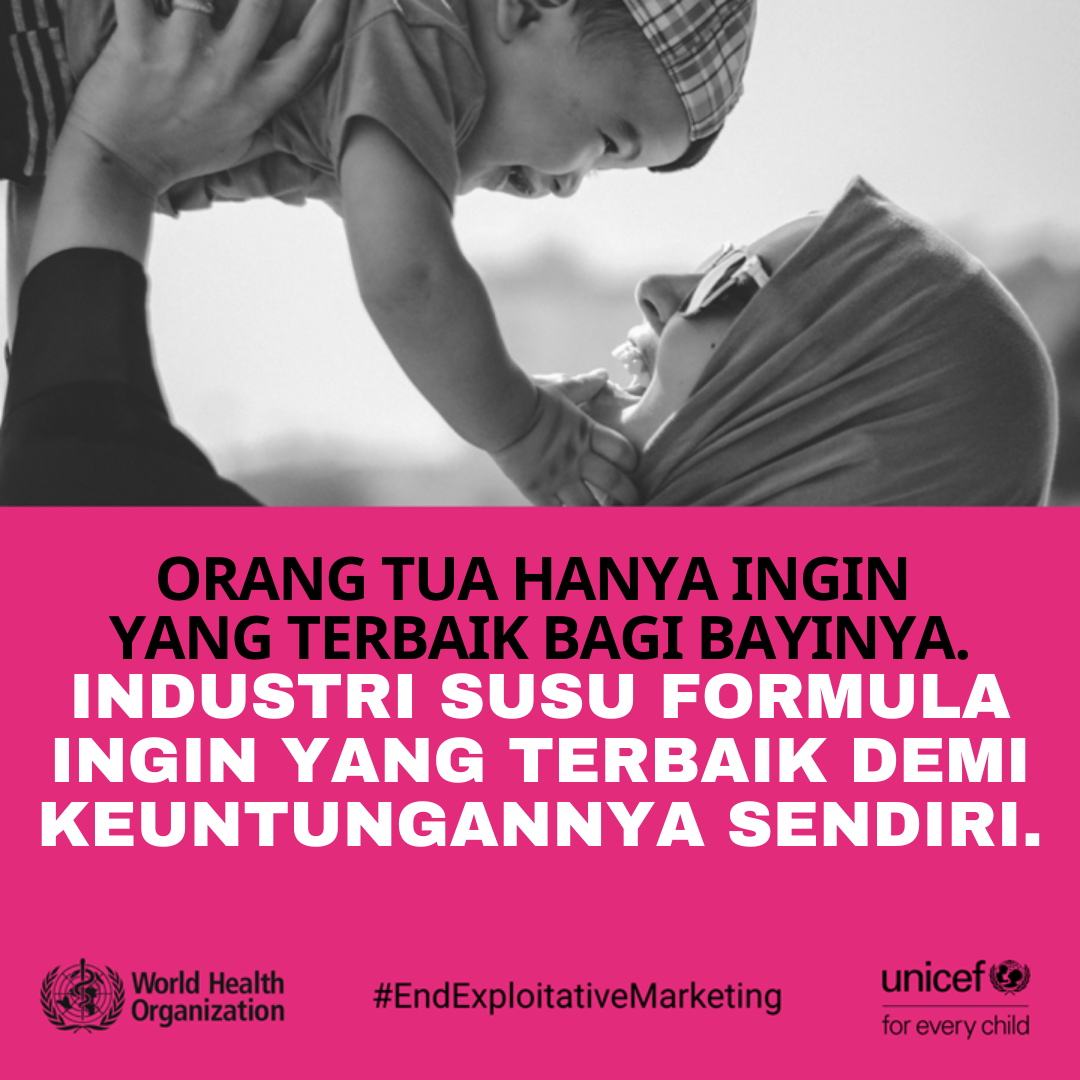 ORANG TUA HANYA INGIN YANG TERBAIK BAGI BAYINYA.
INDUSTRI SUSU FORMULA INGIN YANG TERBAIK DEMI KEUNTUNGANNYA SENDIRI.

World Health Organization

#EndExploitativeMarketing

unicef
for every child