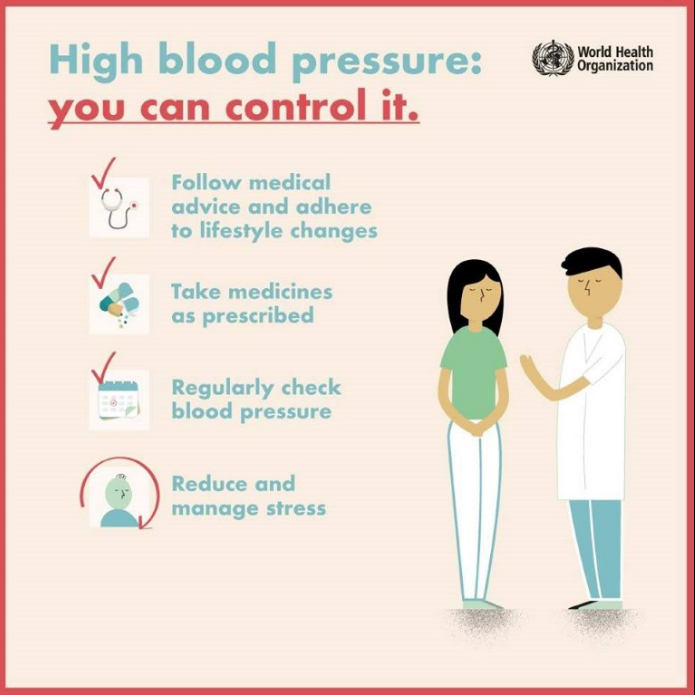 High blood pressure:
you can control it.

World Health Organization

Follow medical advice and adhere to lifestyle changes

Take medicines as prescribed

Regularly check blood pressure

Reduce and manage stress