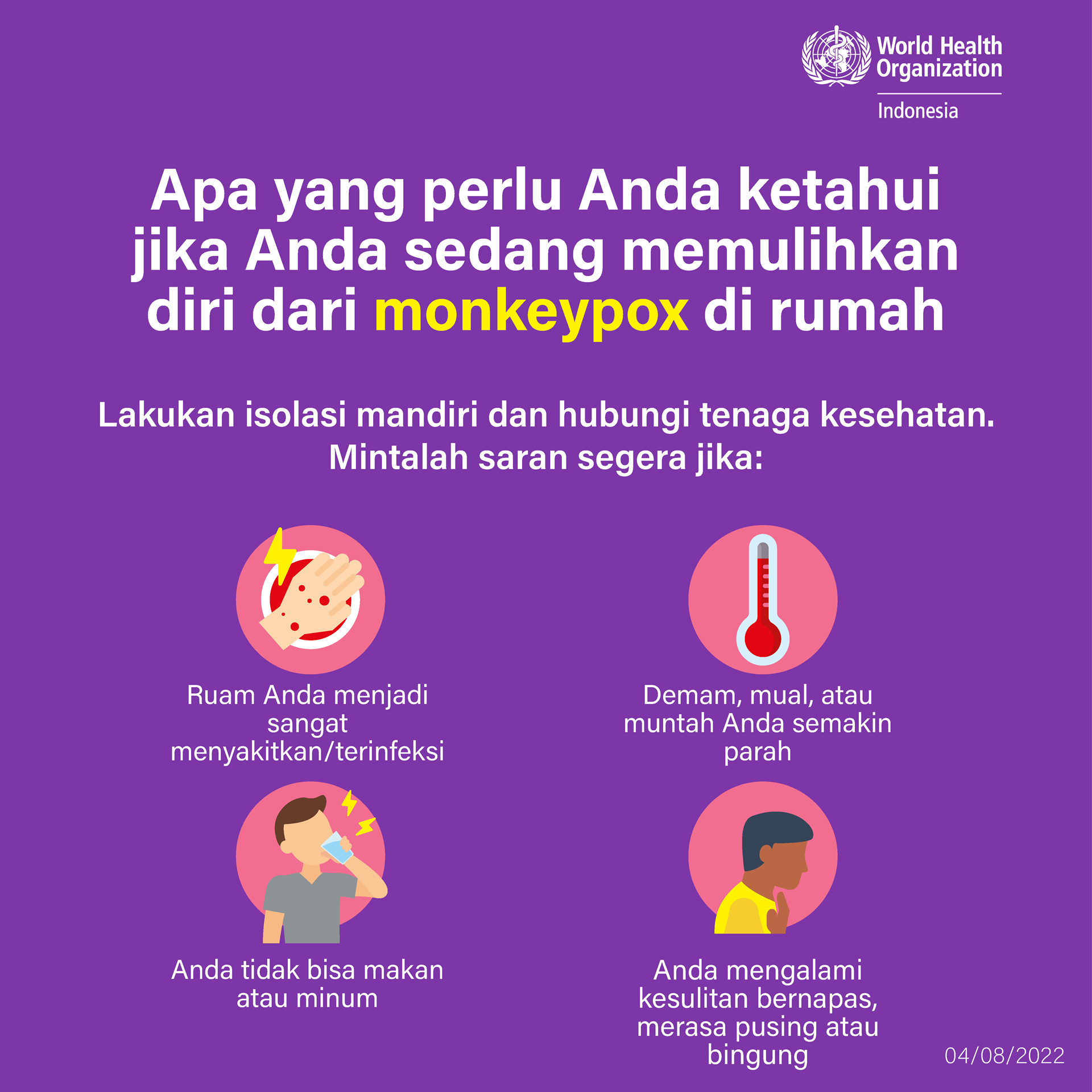 World Health Organization
Indonesia

Apa yang perlu Anda ketahui jika Anda sedang memulihkan diri dari monkeypox di rumah

Lakukan isolasi mandiri dan hubungi tenaga kesehatan. Mintalah saran segera jika:

Ruam Anda menjadi sangat menyakitkan/terinfeksi

Demam, mual, atau muntah Anda semakin parah

Anda tidak bisa makan atau minum

Anda mengalami kesulitan bernapas, merasa pusing atau bingung

04/08/2022