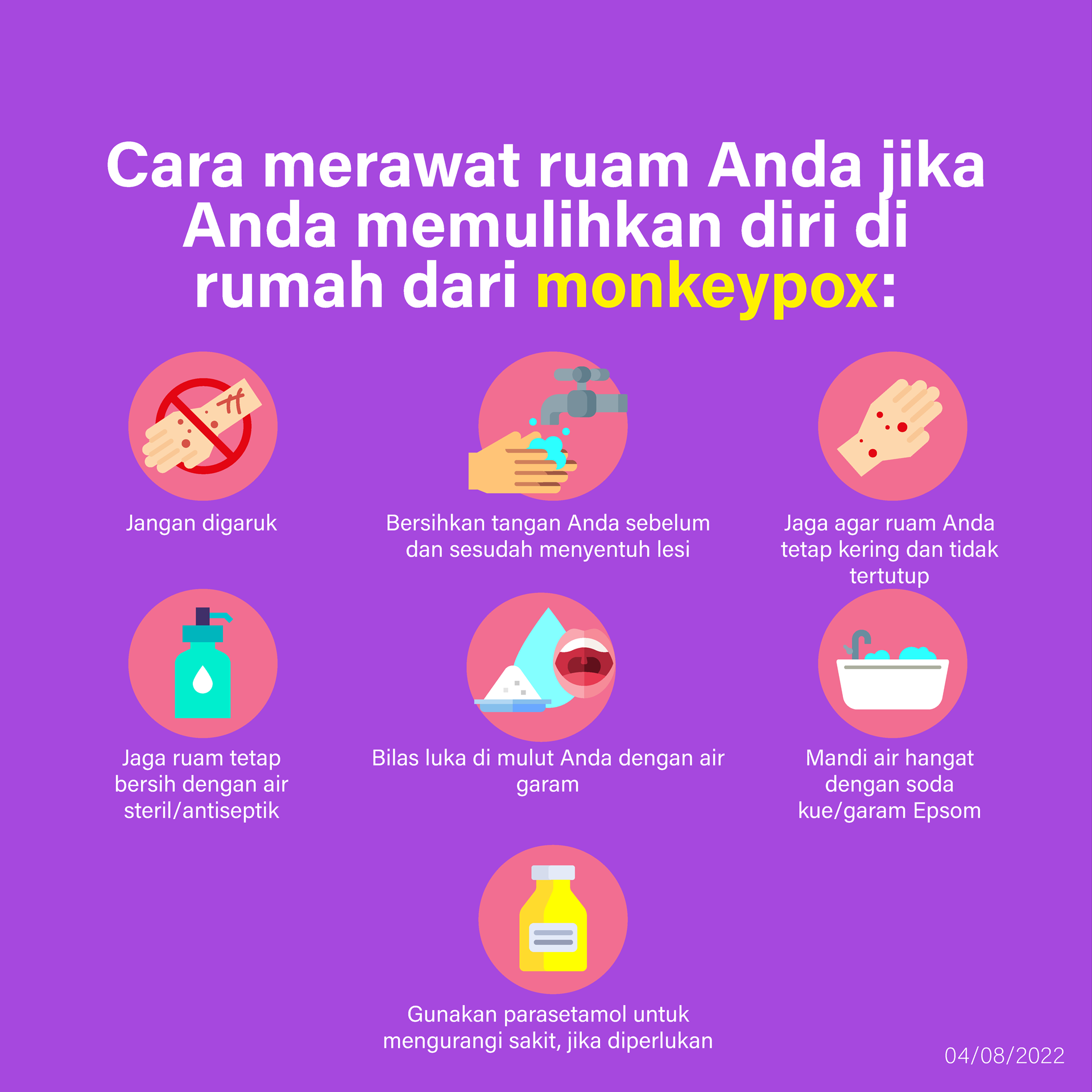 Cara merawat ruam Anda jika Anda memulihkan diri di rumah dari monkeypox:

Jangan digaruk

Bersihkan tangan Anda sebelum dan sesudah menyentuh lesi

Jaga agar ruam Anda tetap kering dan tidak tertutup

Jaga ruam tetap bersih dengan air steril/antiseptik

Bilas luka di mulut Anda dengan air garam

Mandi air hangat dengan soda kue/garam Epsom

Gunakan parasetamol untuk mengurangi sakit, jika diperlukan

04/08/2022