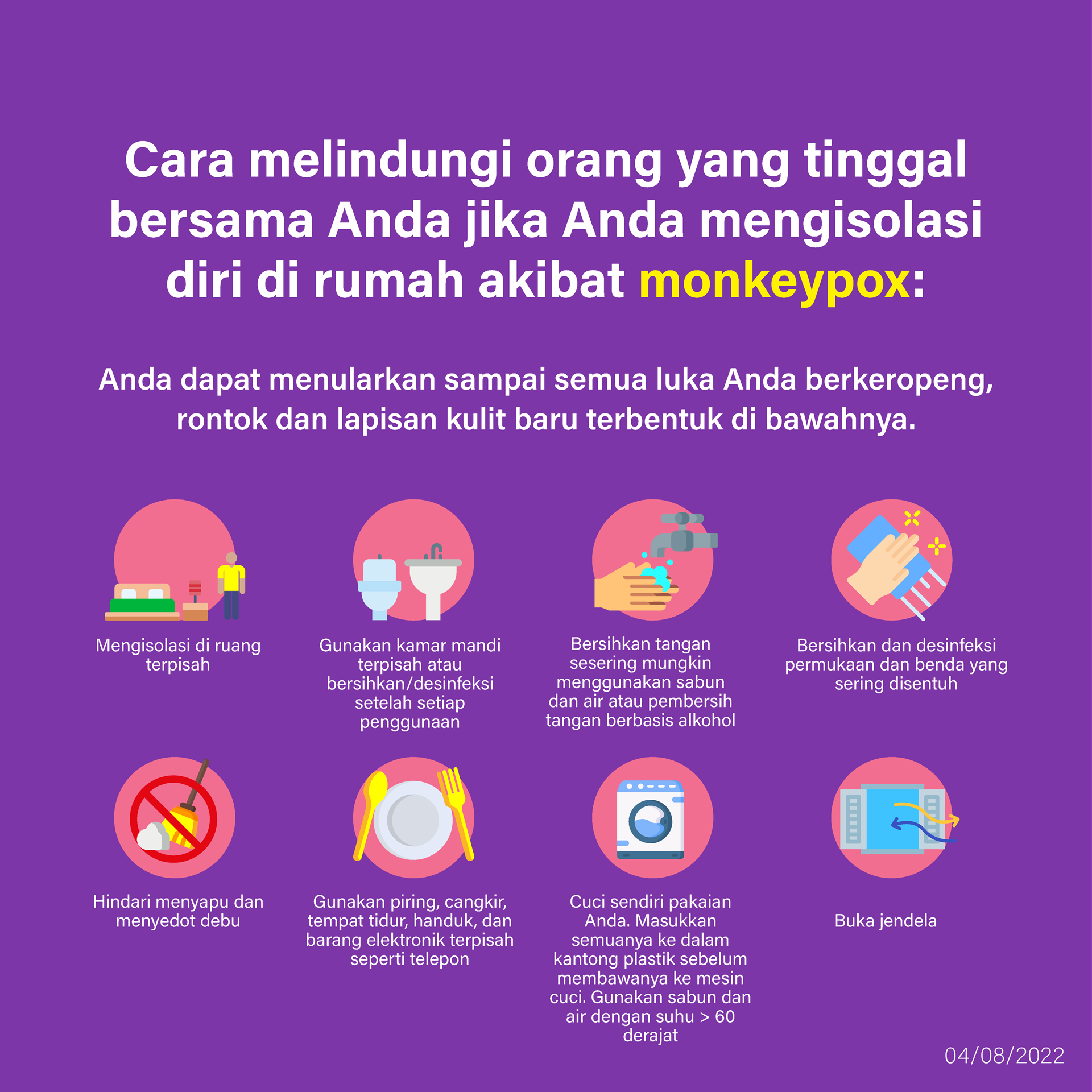 Cara melindungi orang yang tinggal bersama Anda jika Anda mengisolasi diri di rumah akibat monkeypox:

Anda dapat menularkan sampai semua luka Anda berkeropeng, rontok dan lapisan kulit baru terbentuk di bawahnya.

Mengisolasi di ruang terpisah

Gunakan kamar mandi terpisah atau bersihkan/desinfeksi setelah setiap penggunaan

Bersihkan tangan sesering mungkin menggunakan sabun dan air atau pembersih tangan berbasis alkohol

Bersihkan dan desinfeksi permukaan dan benda yang sering disentuh

Hindari menyapu dan menyedot debu

Gunakan piring, cangkir, tempat tidur, handuk, dan barang elektronik terpisah seperti telepon

Cuci sendiri pakaian Anda. Masukkan semuanya ke dalam kantong plastik sebelum membawanya ke mesin cuci. Gunakan sabun dan air dengan suhu > 60 derajat

Buka jendela

04/08/2022