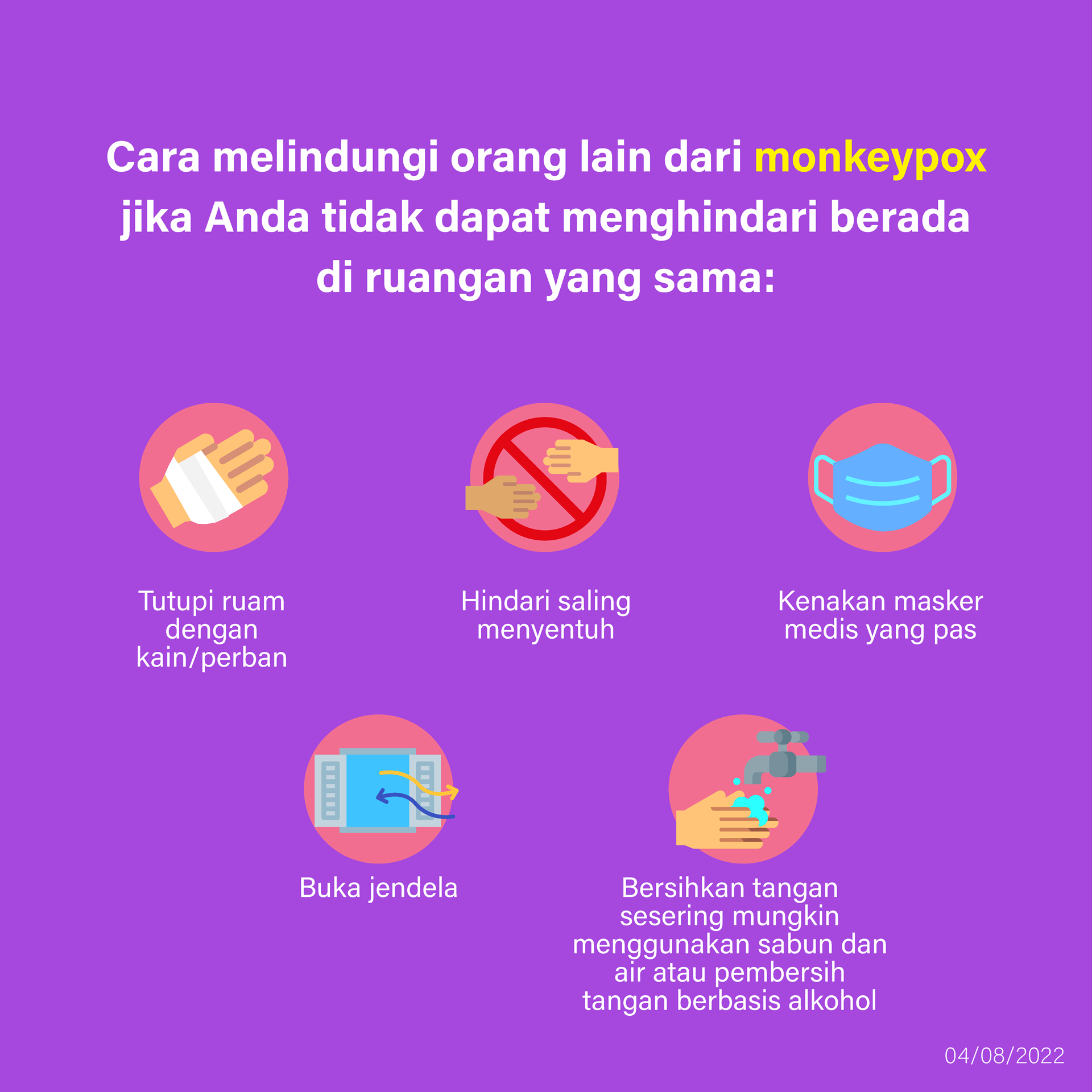 Cara melindungi orang lain dari monkeypox jika Anda tidak dapat menghindari berada di ruangan yang sama:

Tutupi ruam dengan kain/perban

Hindari saling menyentuh

Kenakan masker medis yang pas

Buka jendela

Bersihkan tangan sesering mungkin menggunakan sabun dan air atau pembersih tangan berbasis alkohol

04/08/2022