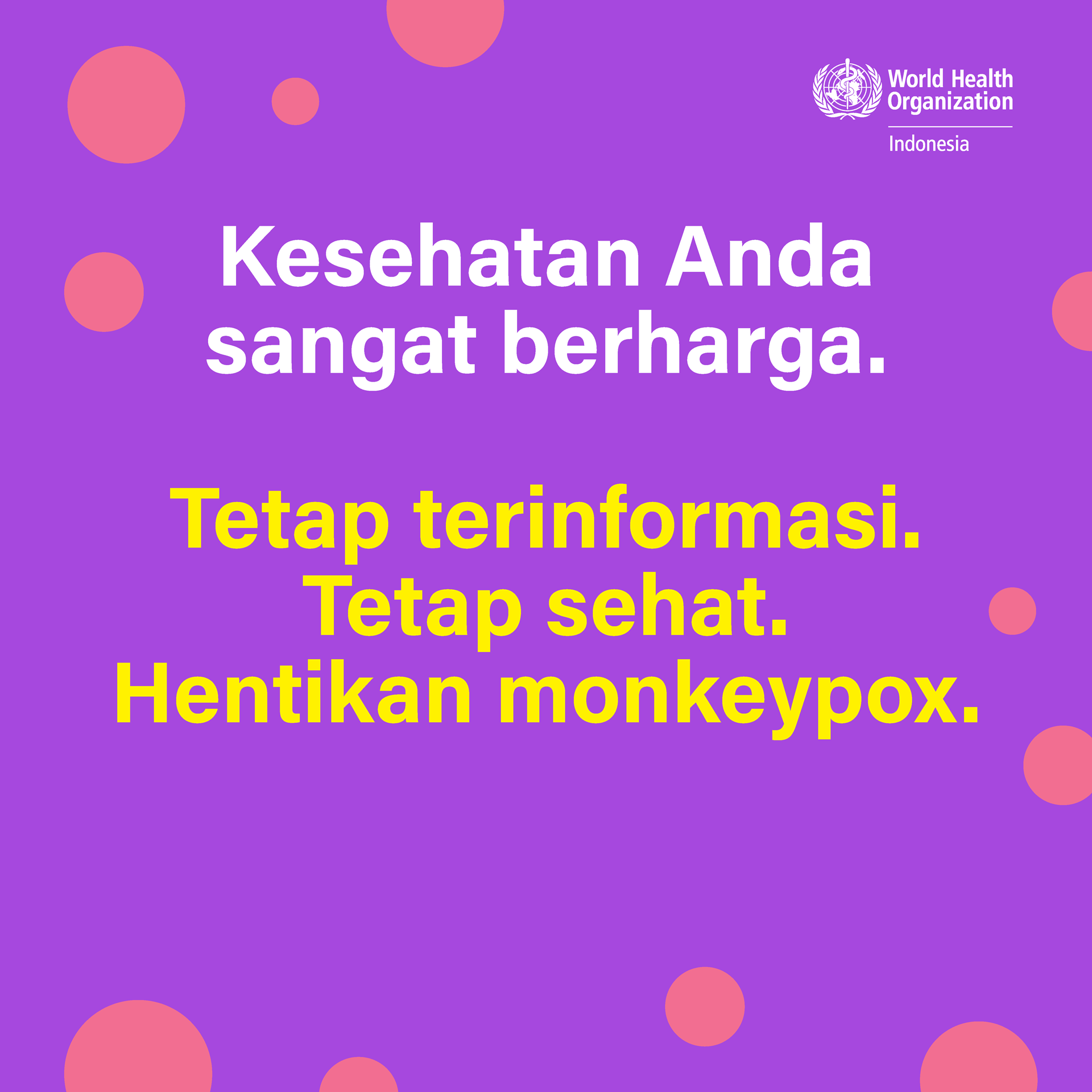 World Health Organization
Indonesia

Kesehatan Anda sangat berharga.

Tetap terinformasi.
Tetap sehat.
Hentikan monkeypox.