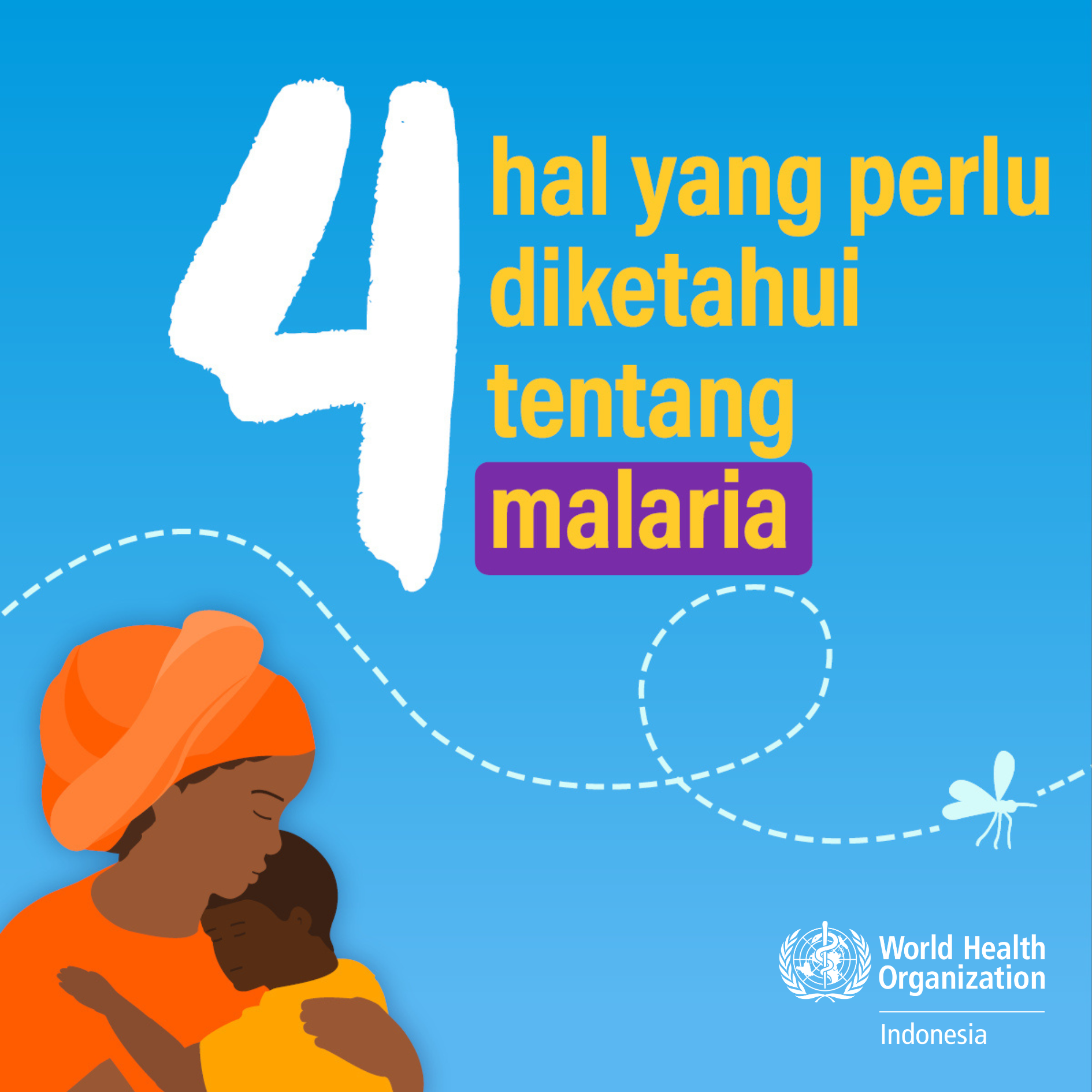 4 hal yang perlu diketahui tentang malaria

World Health Organization
Indonesia