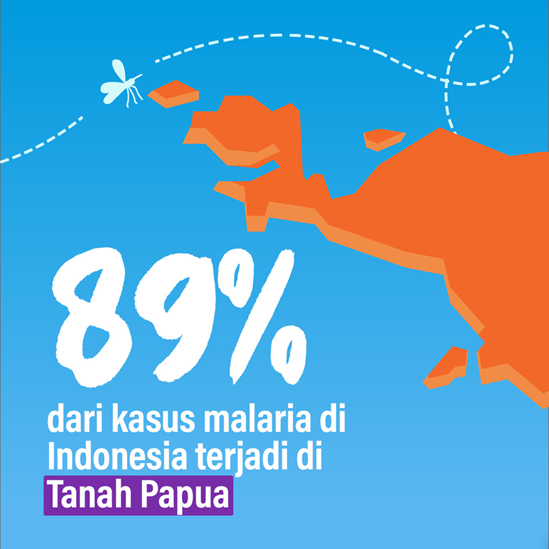 89%

dari kasus malaria di Indonesia terjadi di Tanah Papua