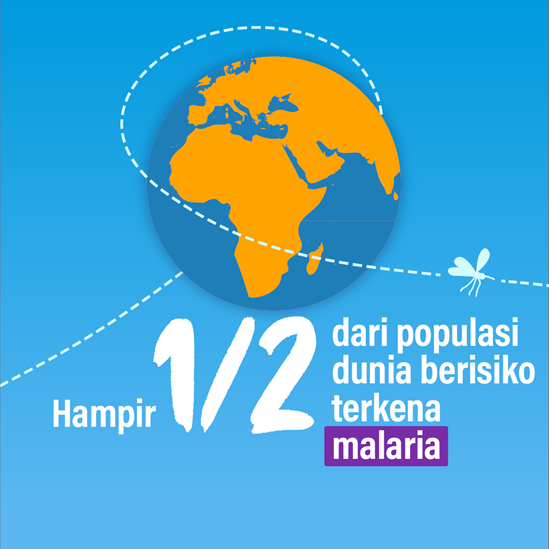 Hampir 1/2 dari populasi dunia berisiko terkena malaria