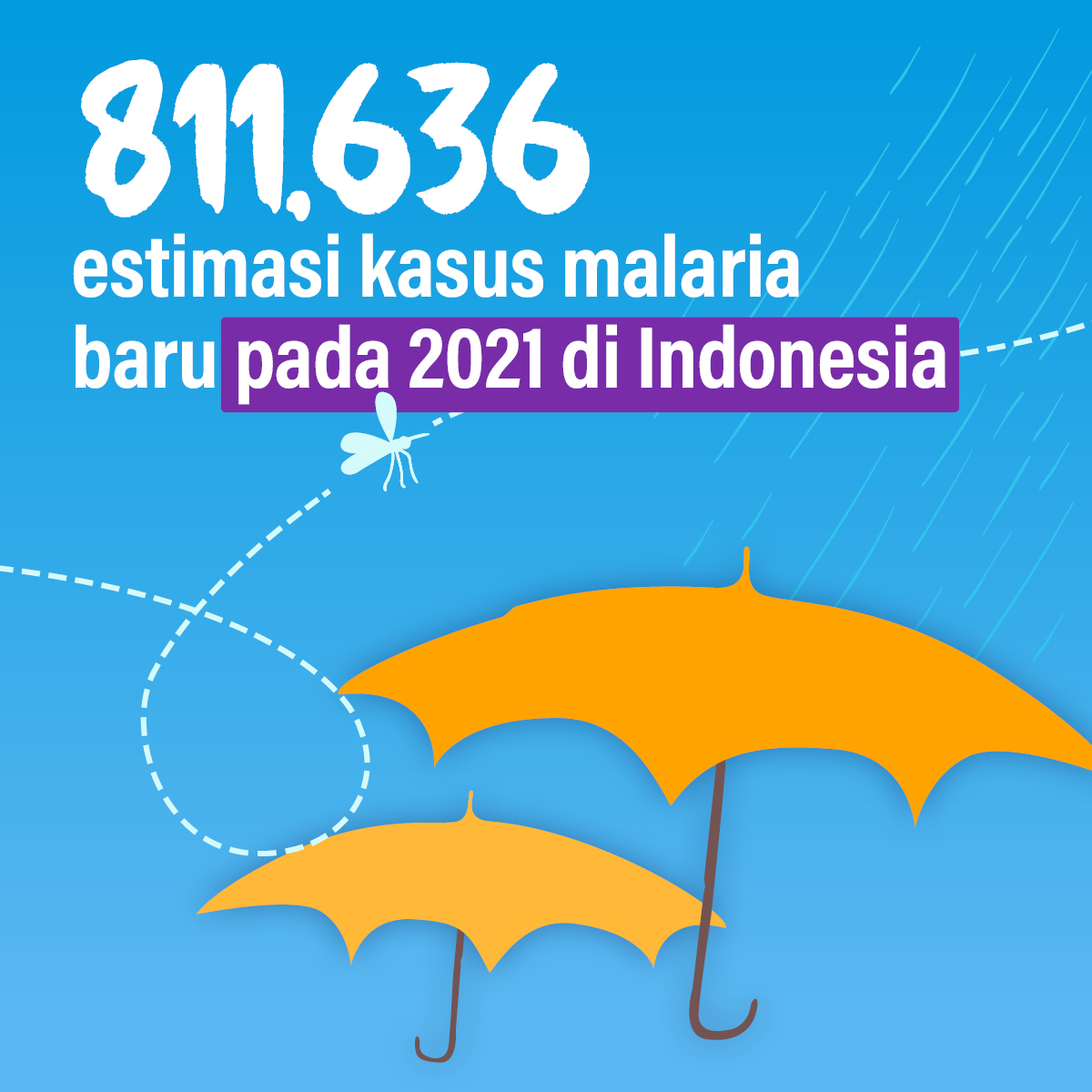 811,636
estimasi kasus malaria baru pada 2021 di Indonesia