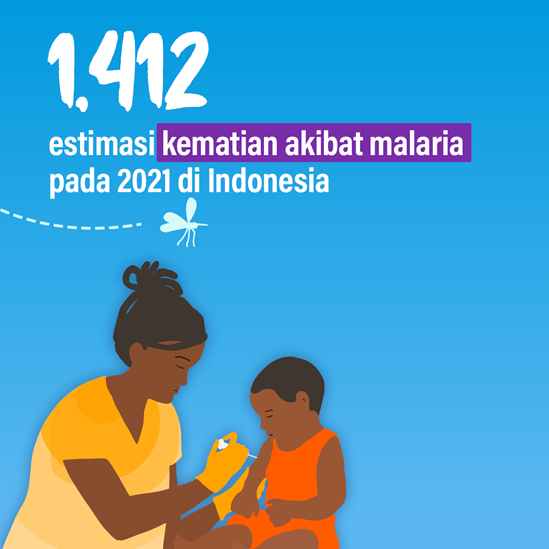 1,412

estimasi kematian akibat malaria pada 2021 di Indonesia